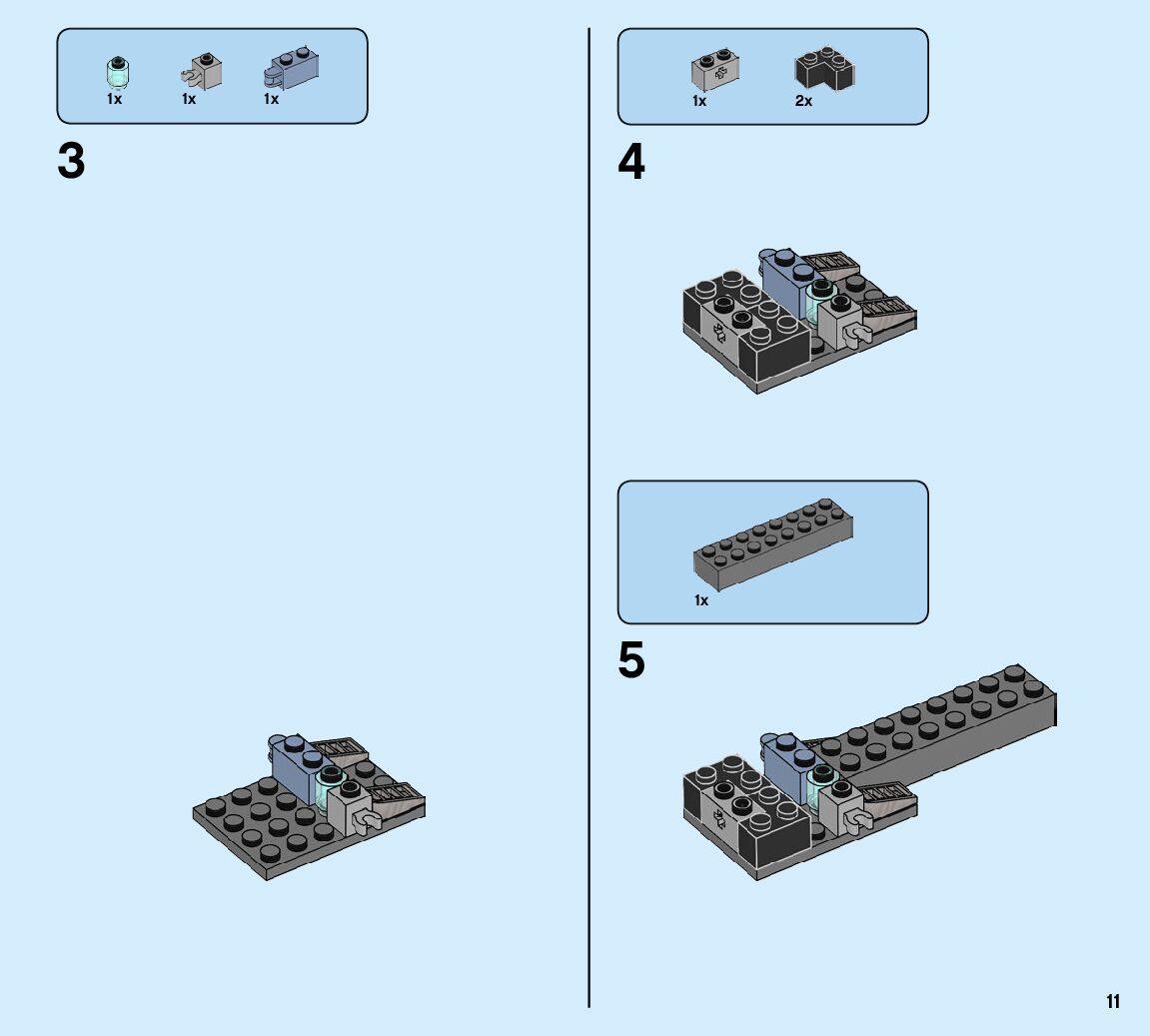 1x 1x 1x

3

1x 2x

4

1x

5

11