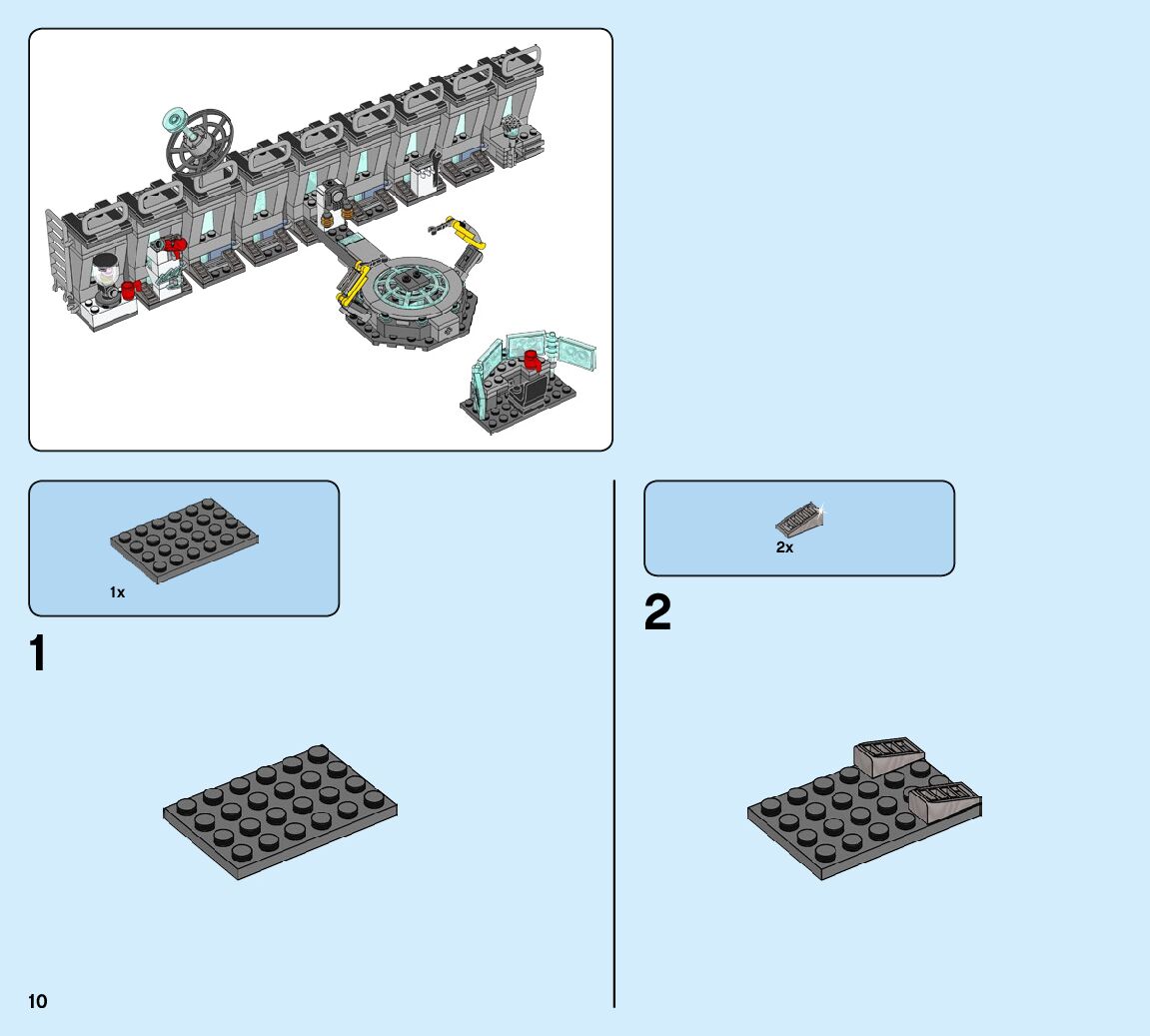 1x

1

2x

2

10