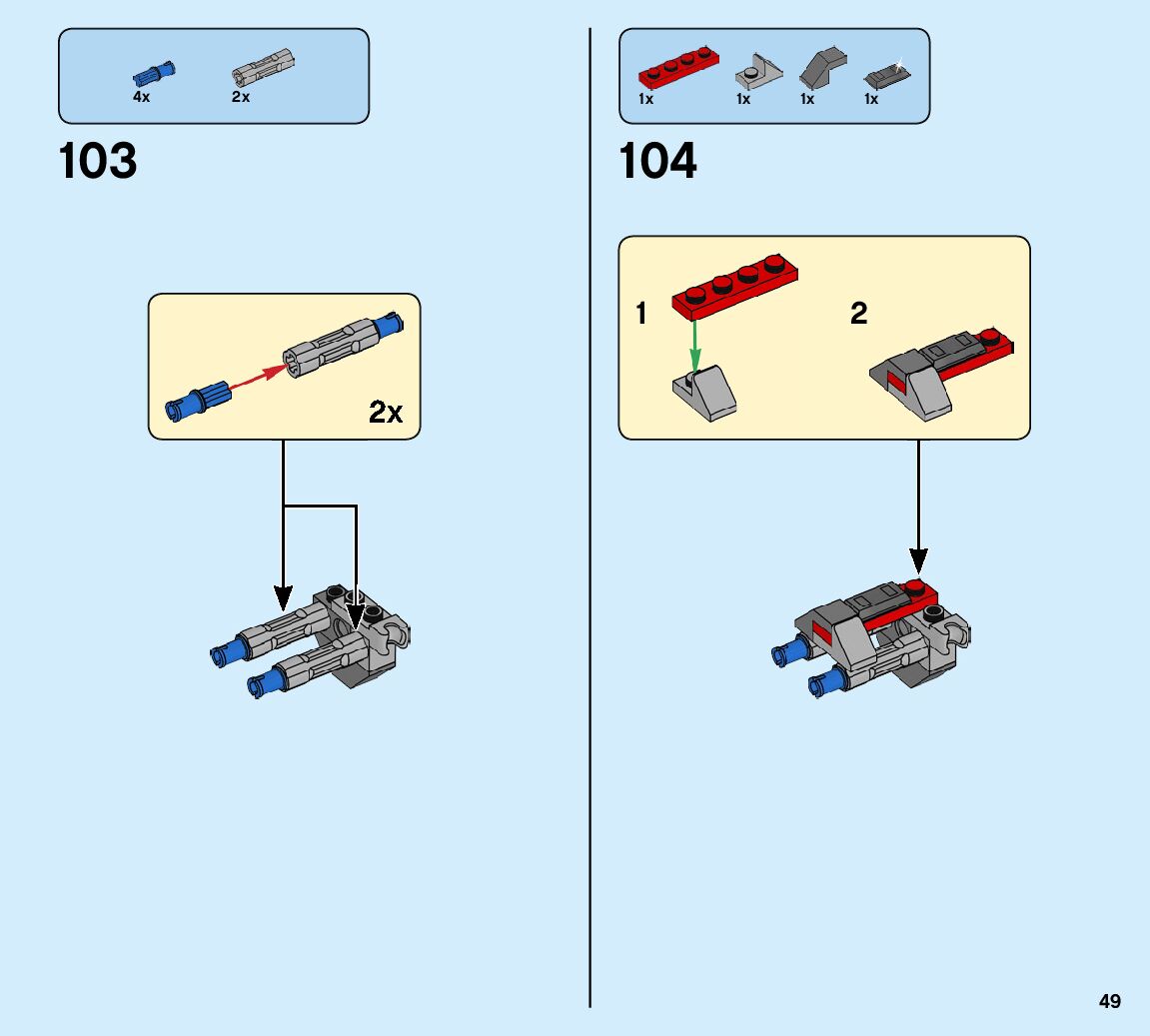 4x 2x

103

2x

1x 1x 1x 1x

104

1

2

49