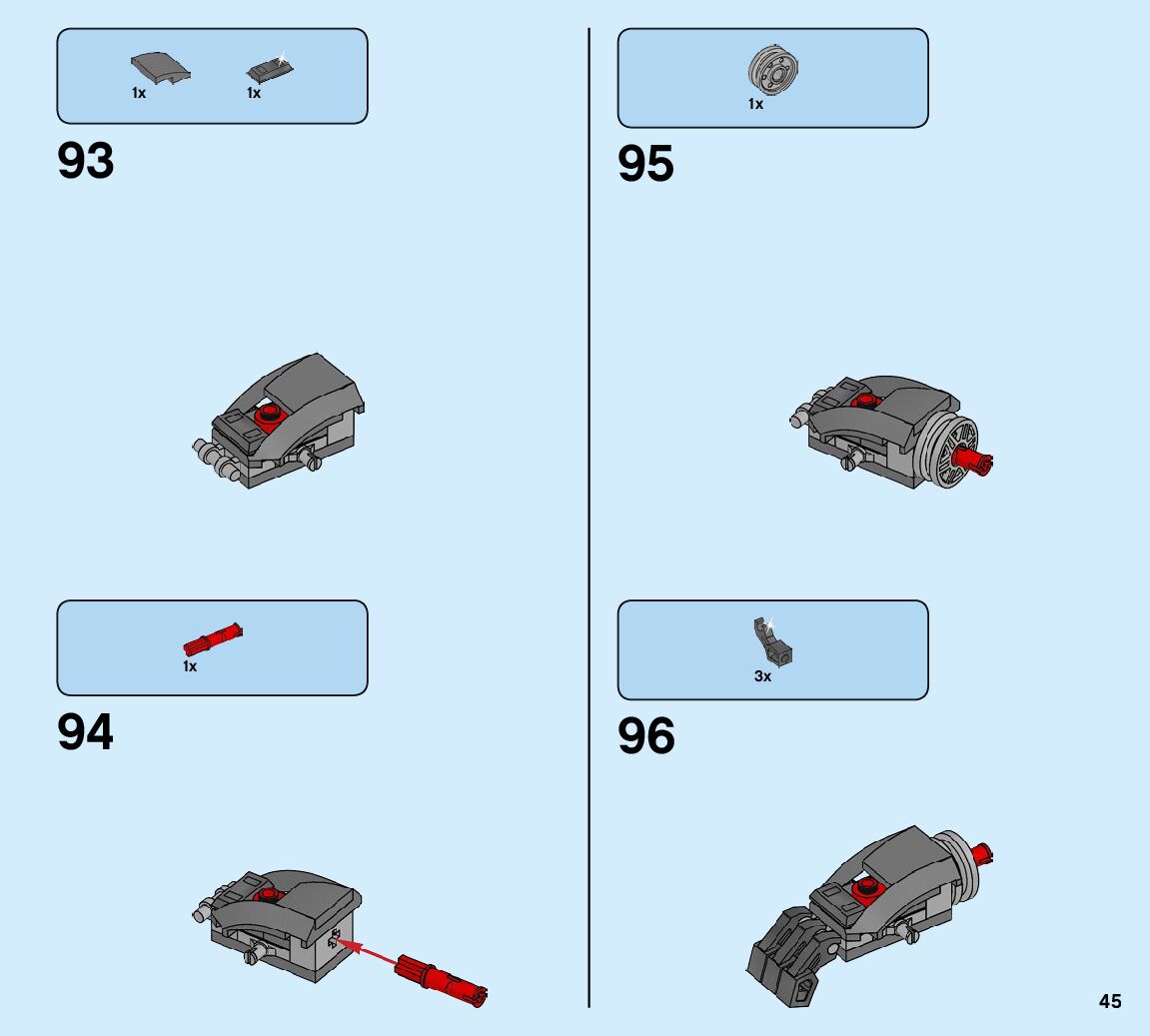 1x 1x

93

1x

94

1x

95

3x

96

45