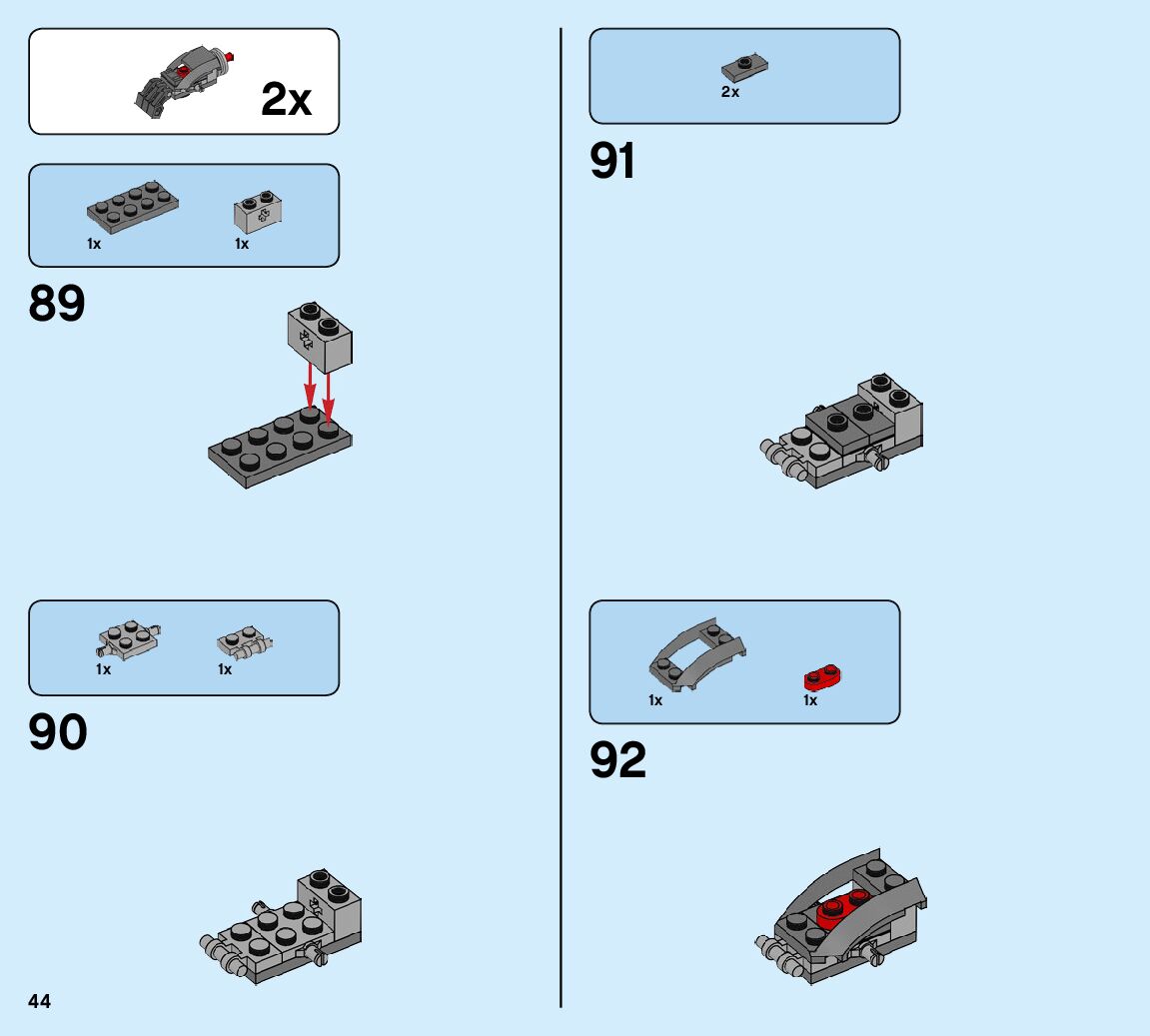 2x

1x
1x

89

1x
1x

90

44

2x

91

1x
1x

92