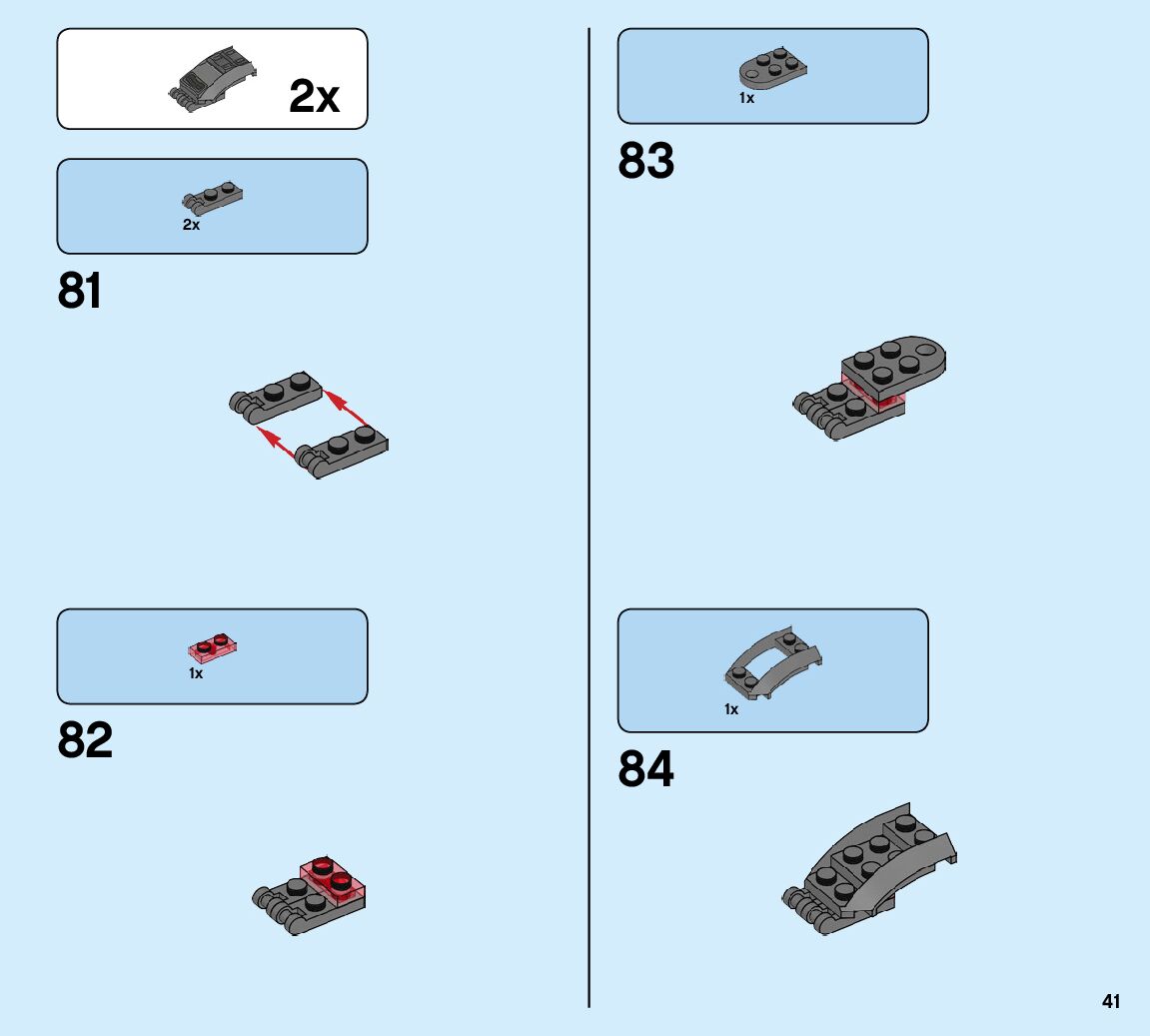 2x

2x

81

1x

82

1x

83

1x

84

41