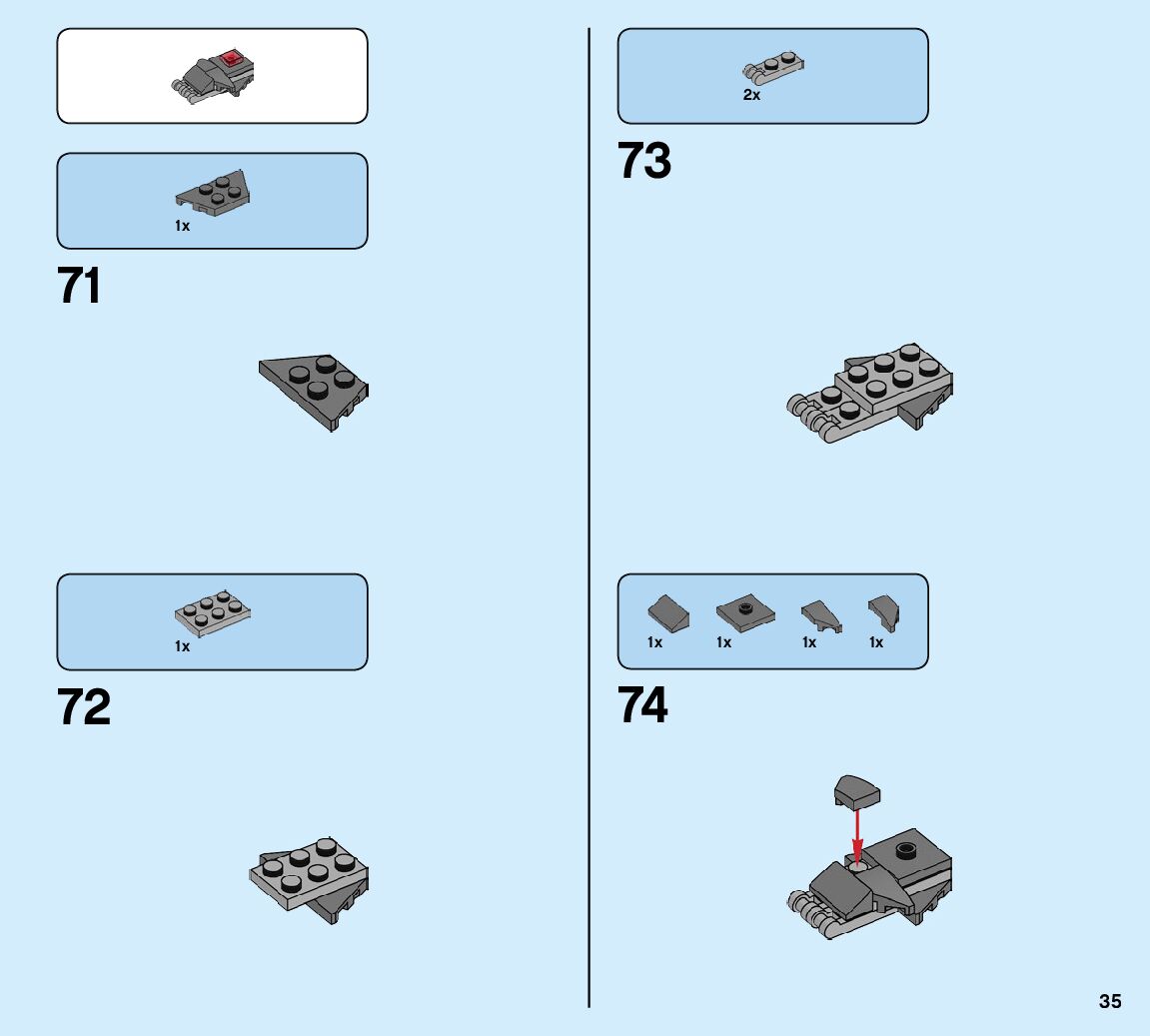 1x

71

1x

72

2x

73

1x 1x 1x 1x

74

35