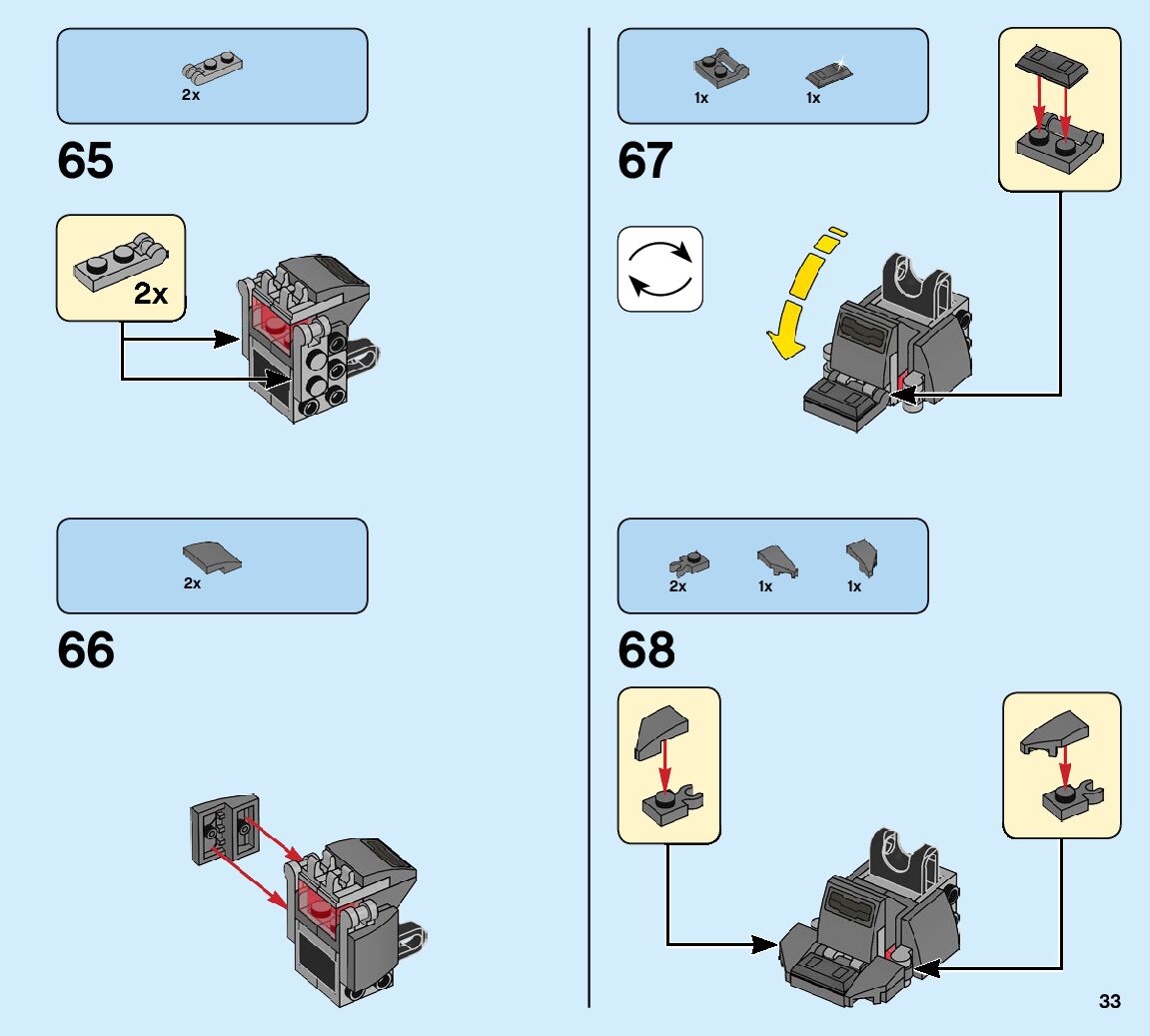 2x

65

2x

2x

66

1x 1x

67

2x 1x 1x

68

33