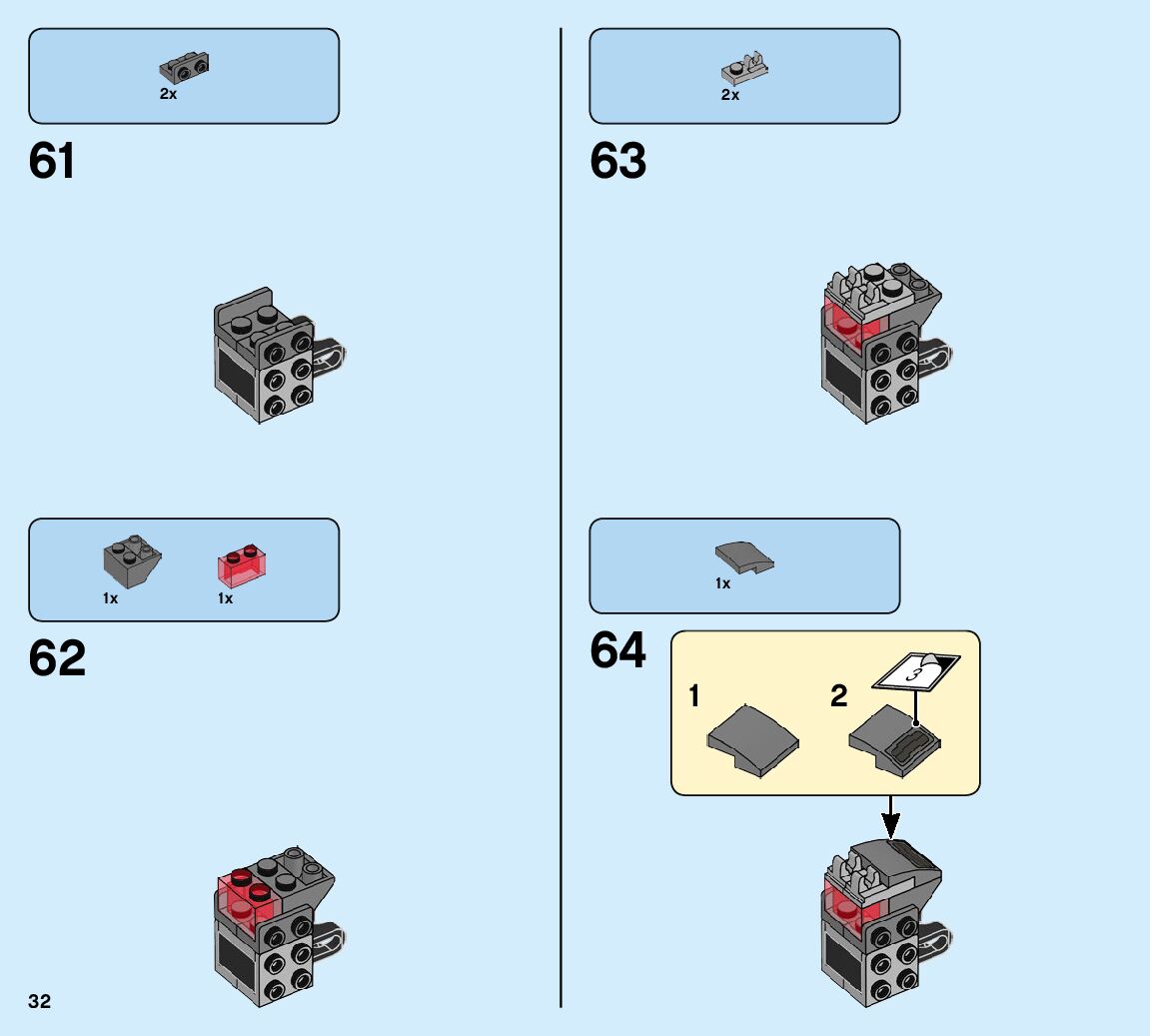 2x

61

1x

1x

62

32

2x

63

1x

64

1

2

3