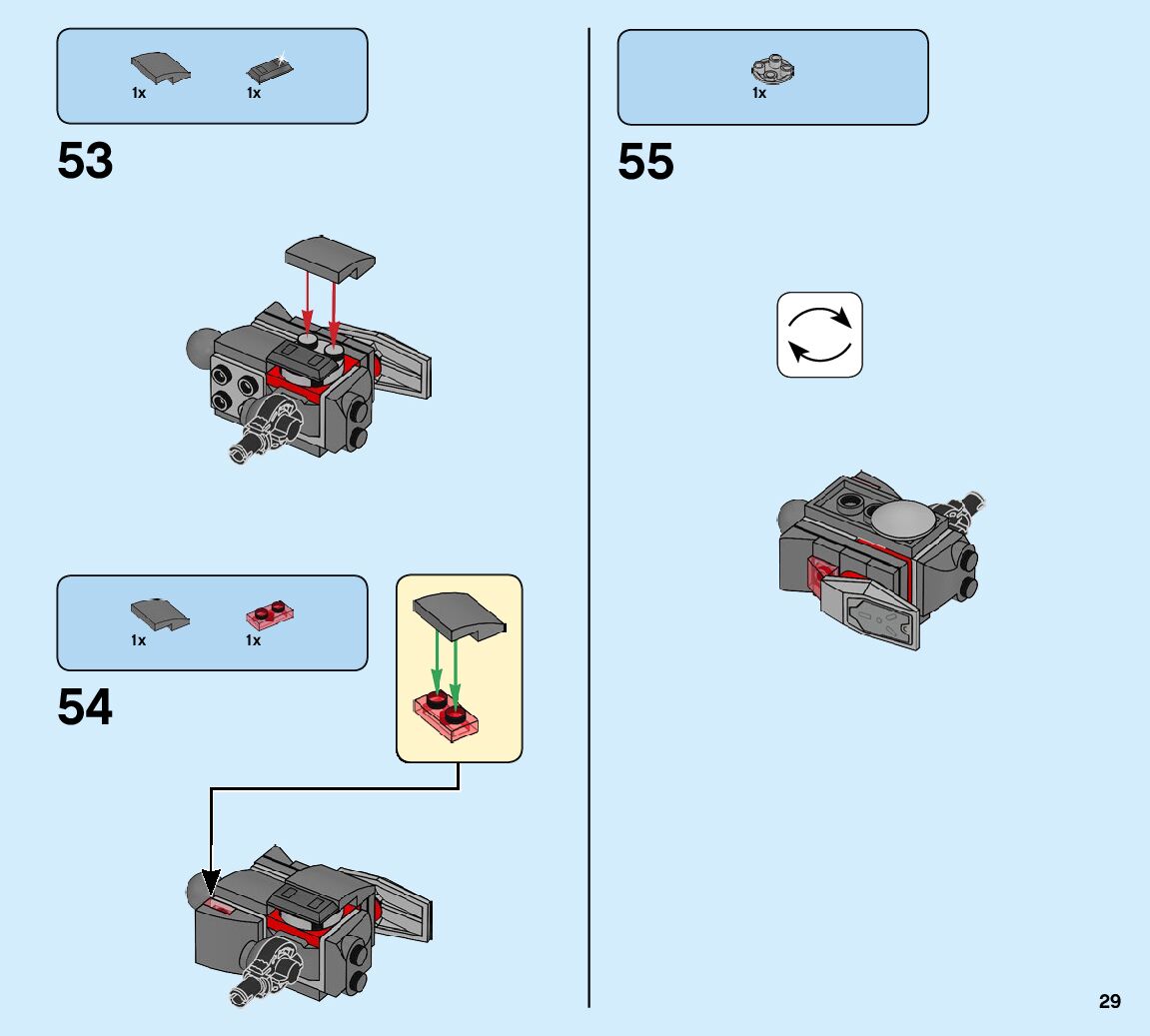 1x 1x

53

1x 1x

54

1x

55

29