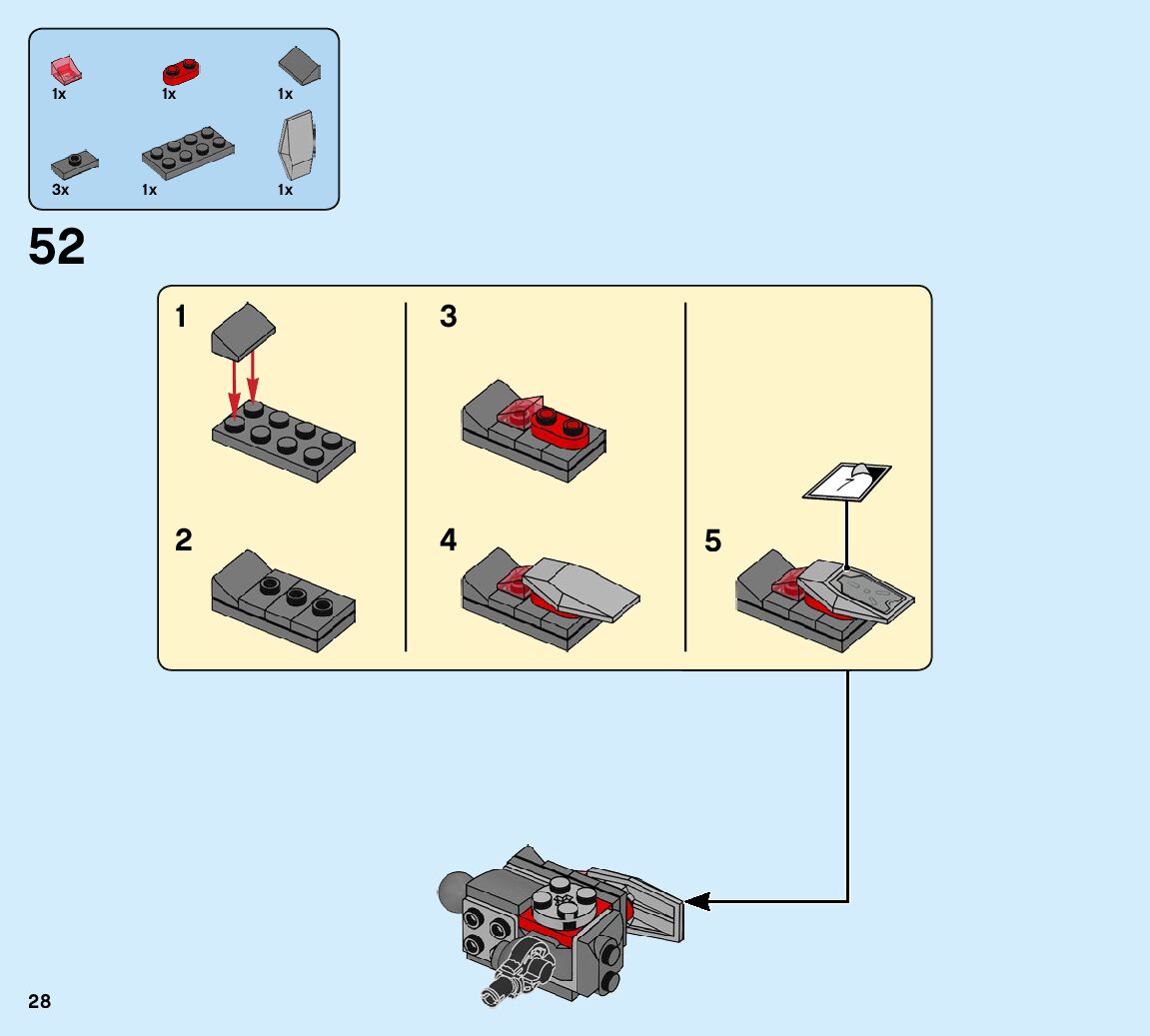 1x
1x
1x
3x
1x
1x

52

1

2

3

4

5

28