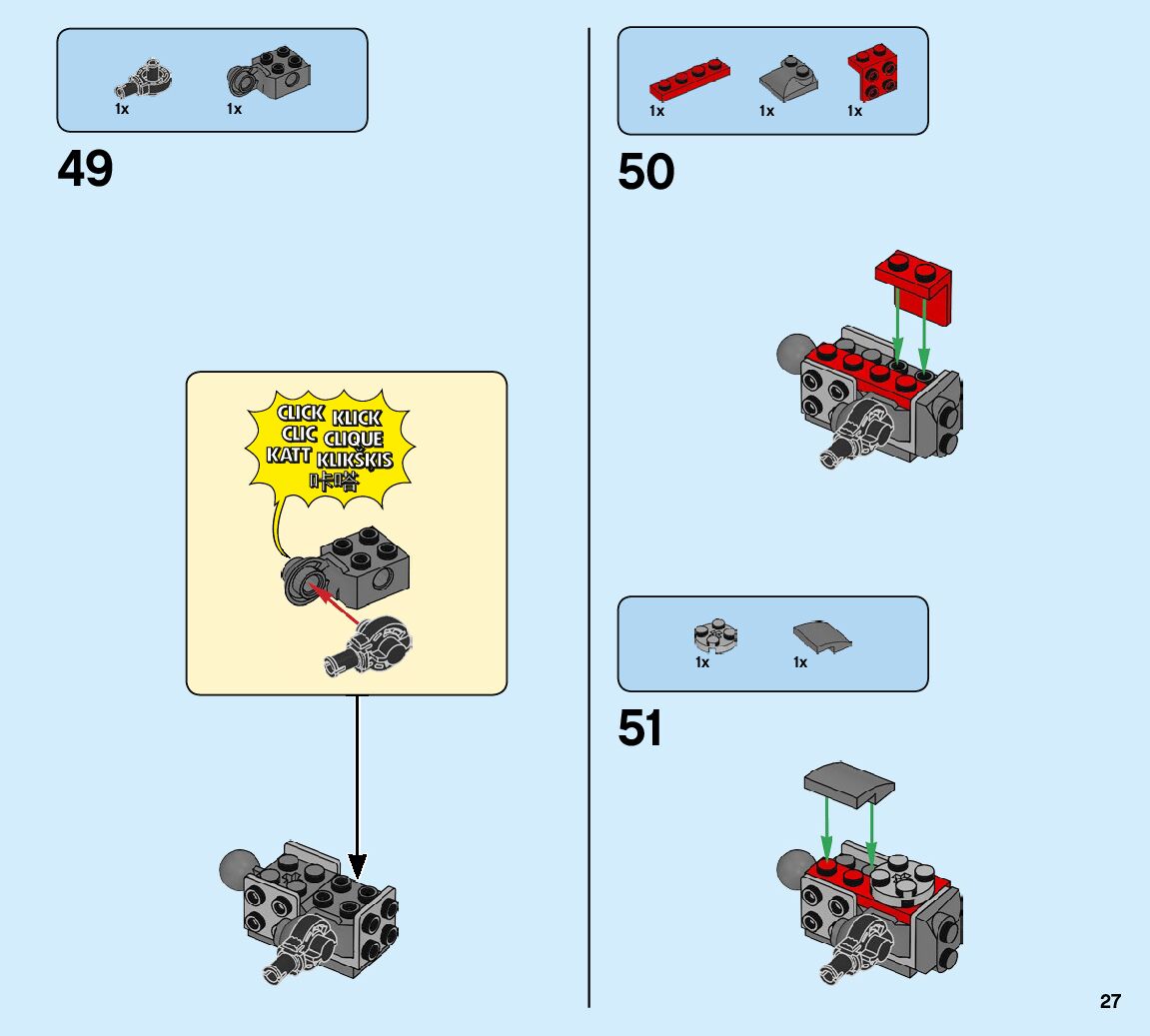 1x 1x

49

CLICK KLICK
CLIC CLIQUE
KATT KLIKŠKIS
咔嗒

1x 1x 1x

50

1x 1x

51

27