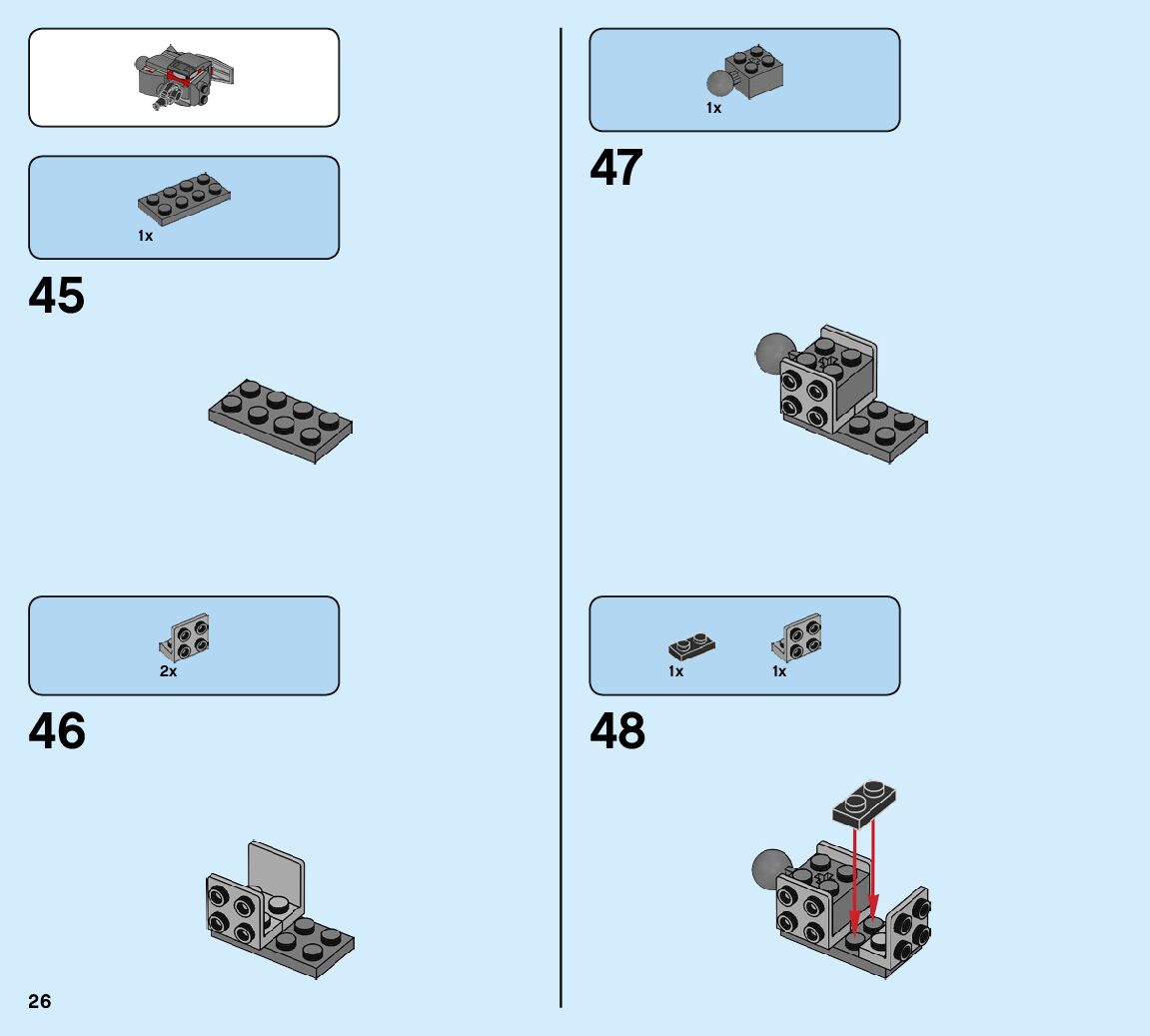 1x

45

2x

46

26

1x

47

1x

1x

48