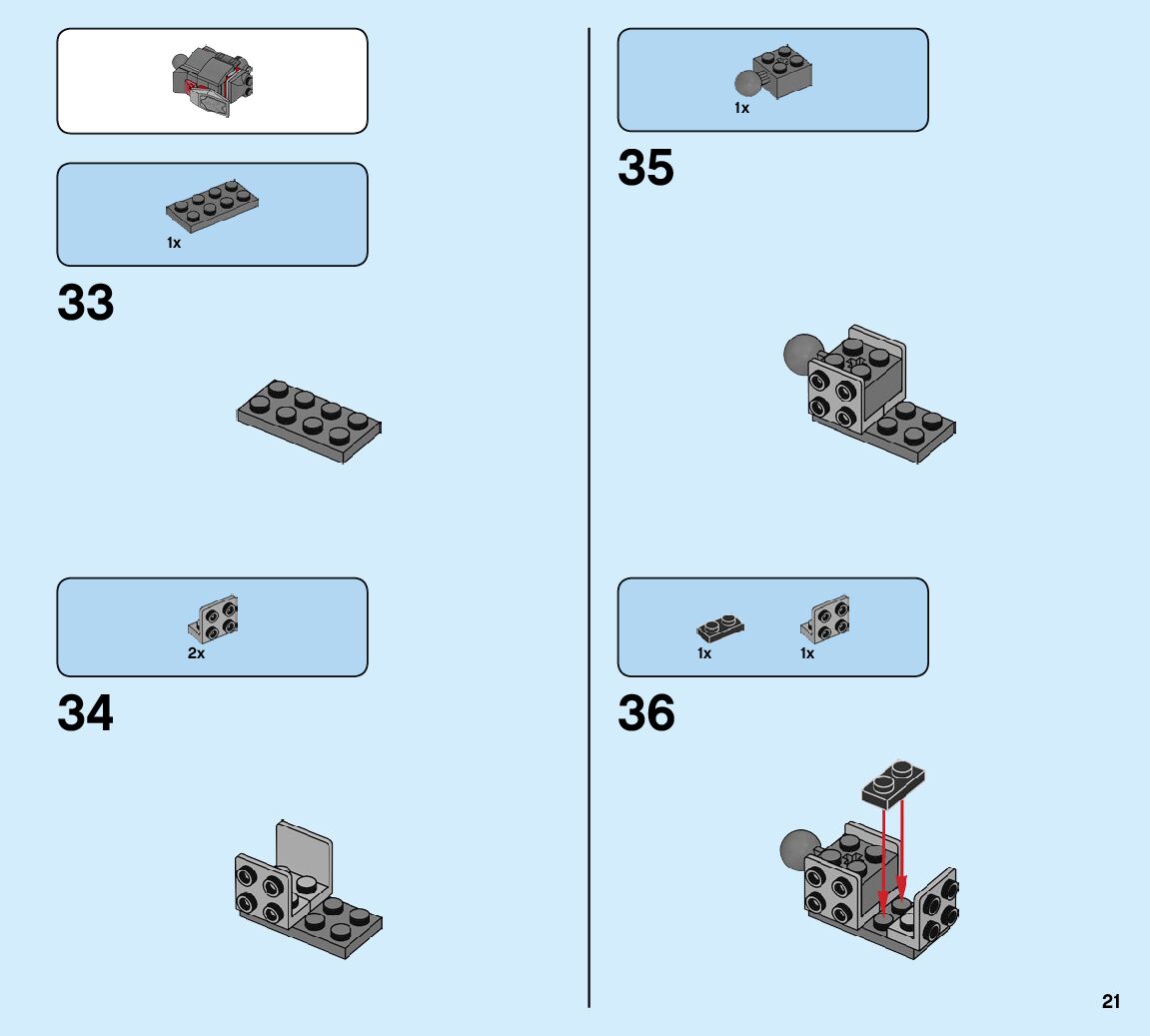 1x

33

2x

34

1x

35

1x

1x

36

21