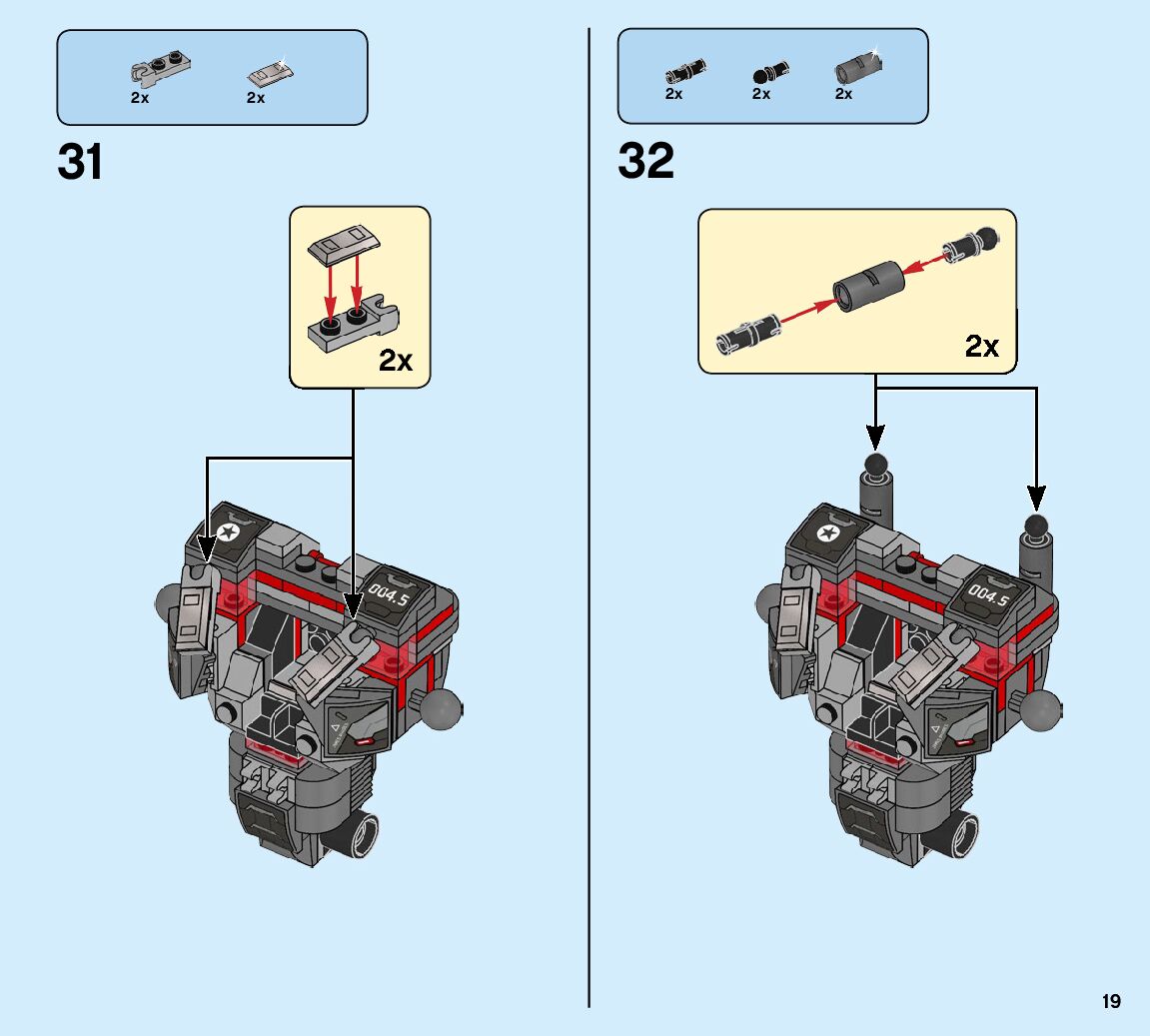 2x 2x

31

2x

004.5

2x 2x 2x

32

2x

004.5

19