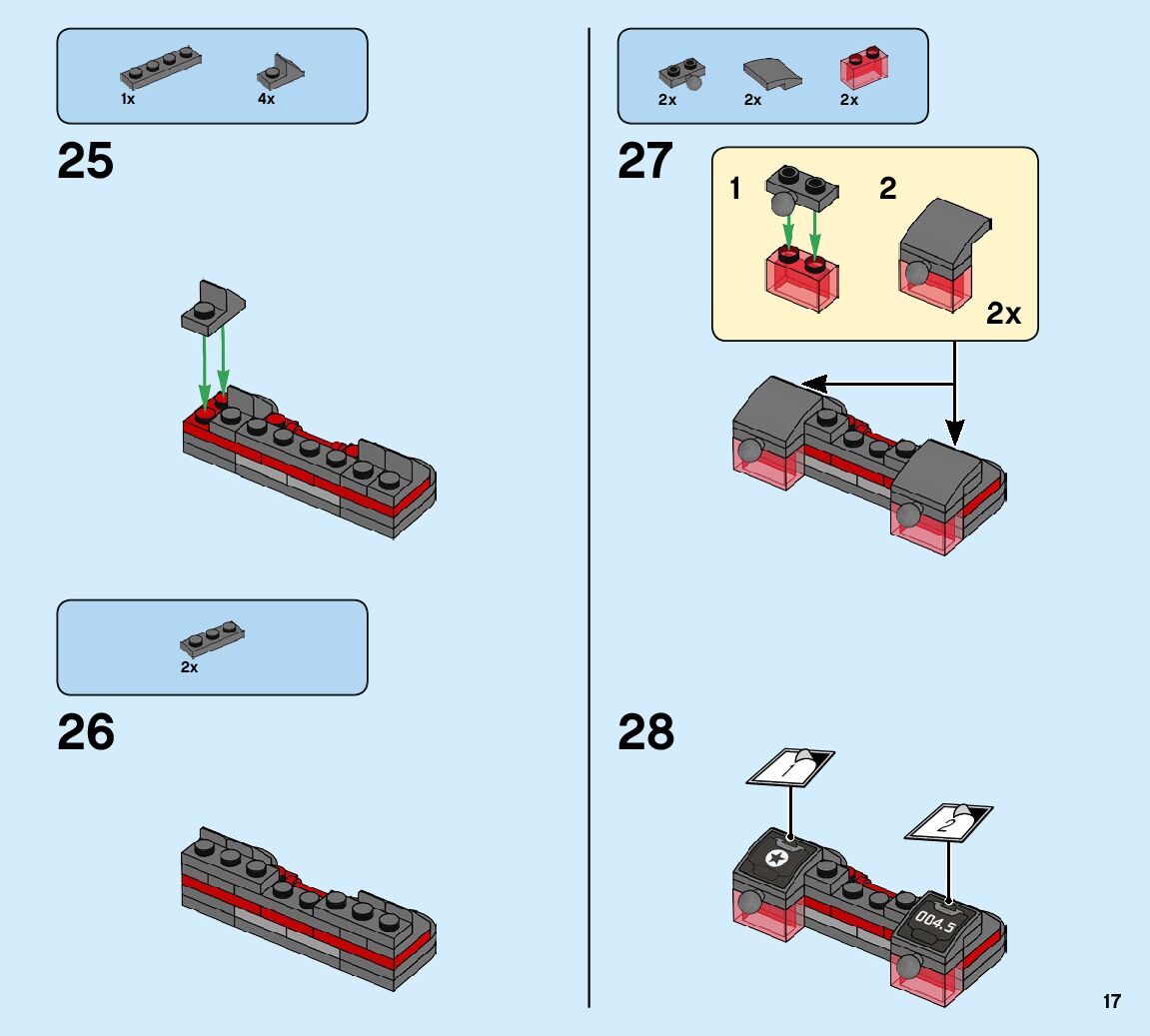 1x 4x

25

2x

26

2x 2x 2x

27

1 2

2x

28

1

2

004.5

17