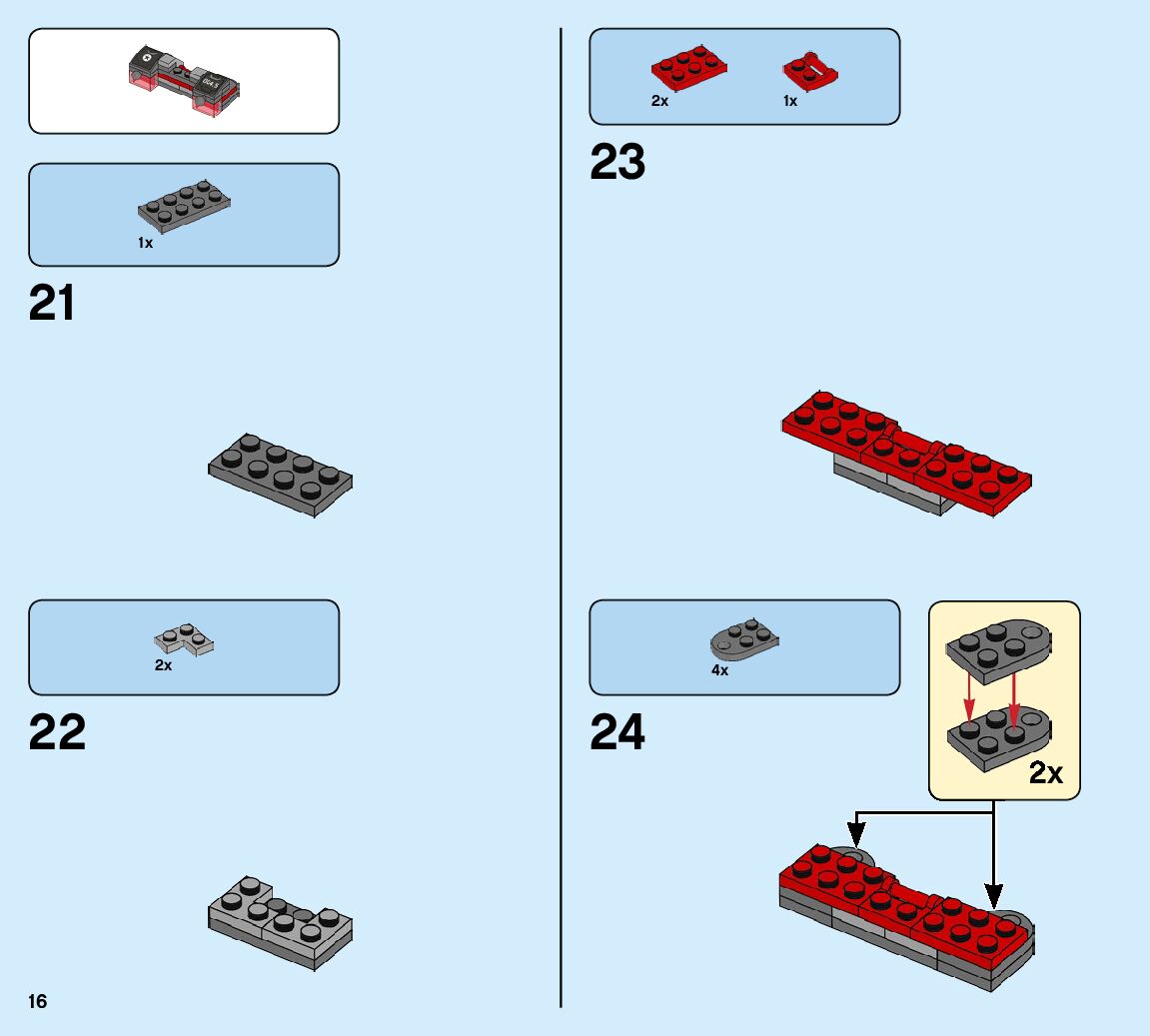 1x

21

2x

22

16

2x 1x

23

4x

24

2x