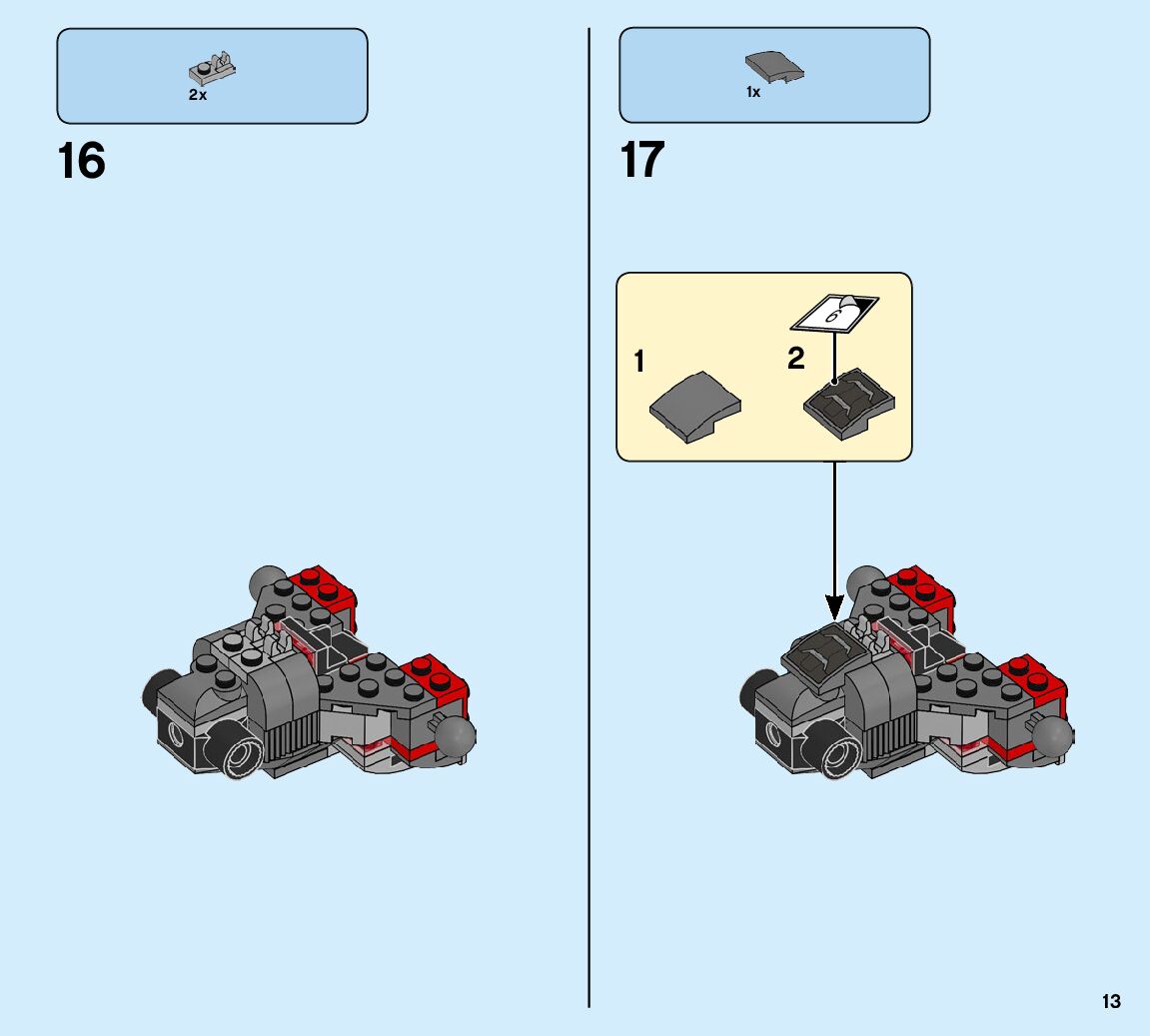 2x

16

1x

17

1

2

6

13