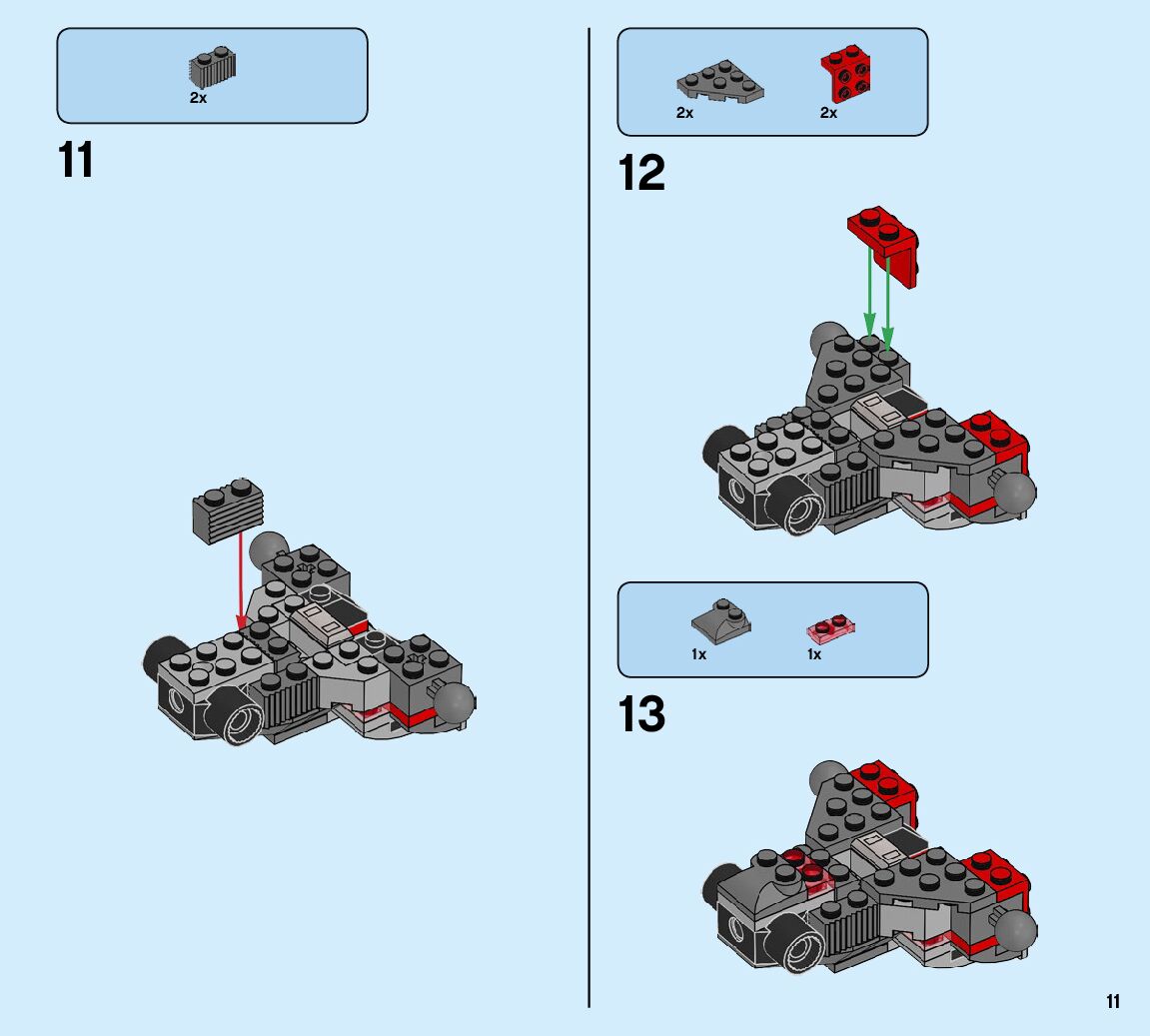 2x

11

2x 2x

12

1x 1x

13

11