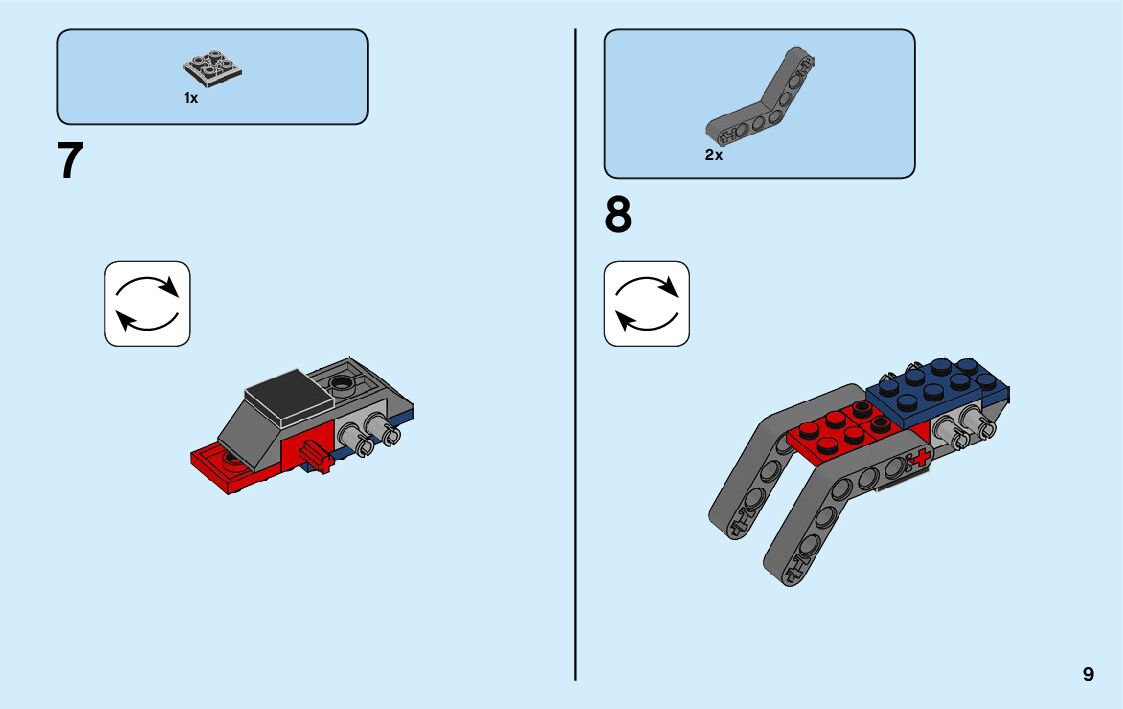 1x

7

2x

8

9