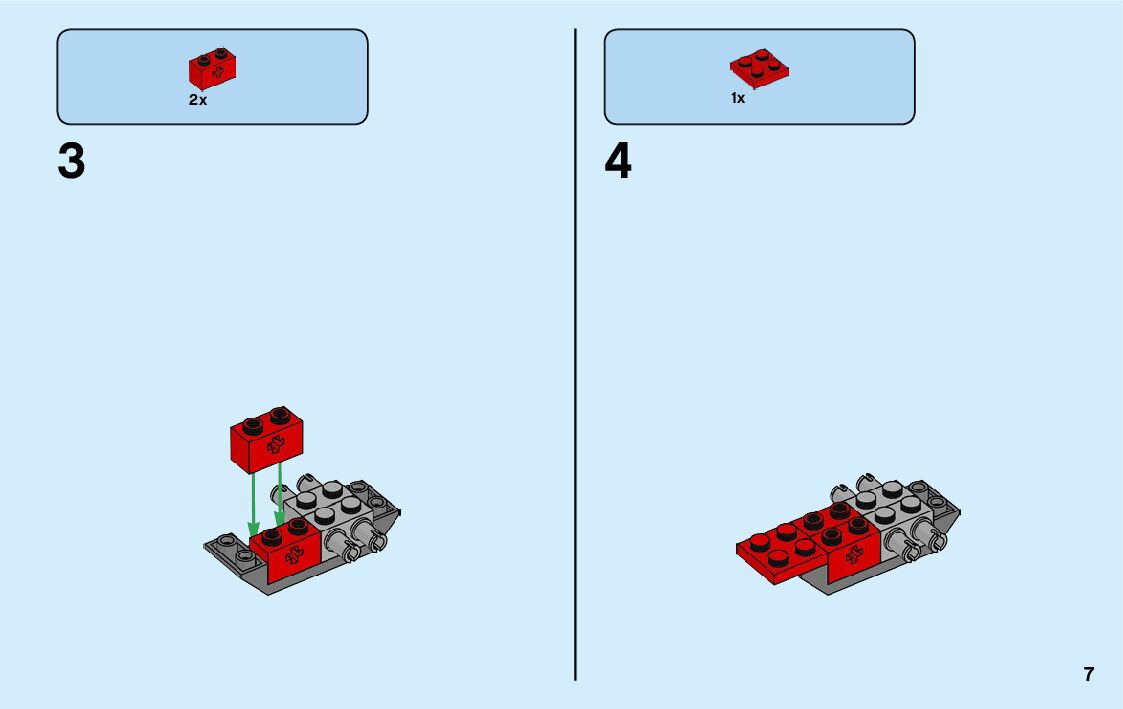 2x

3

1x

4

7