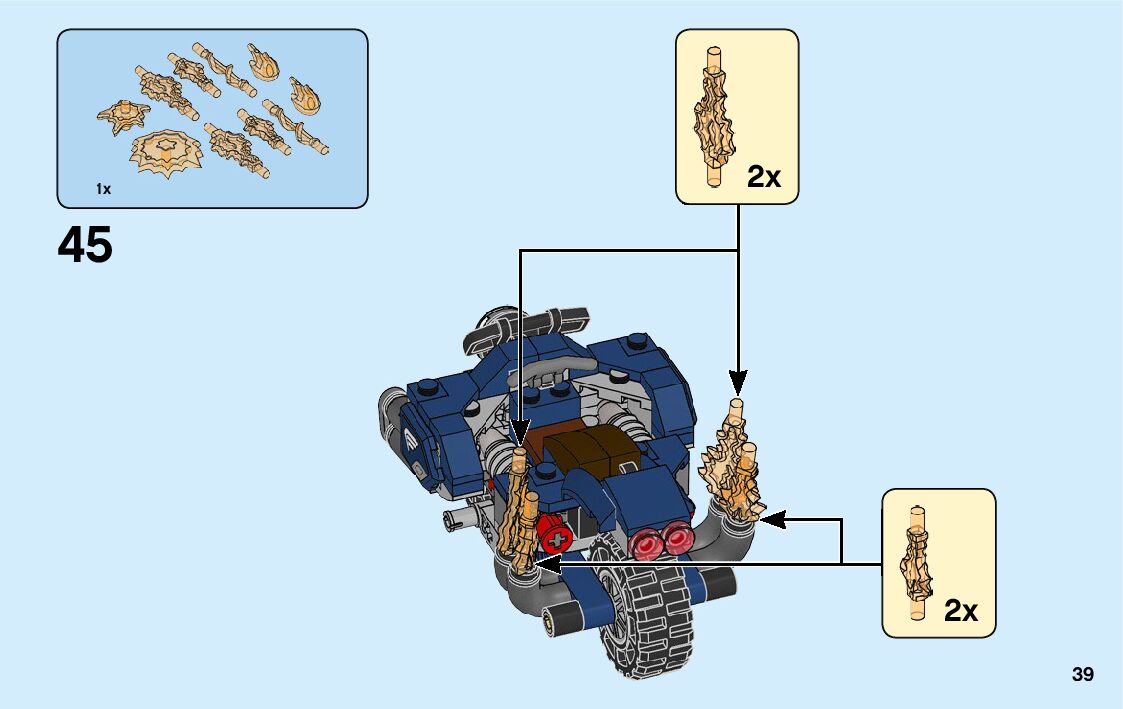 1x

45

2x

2x

39