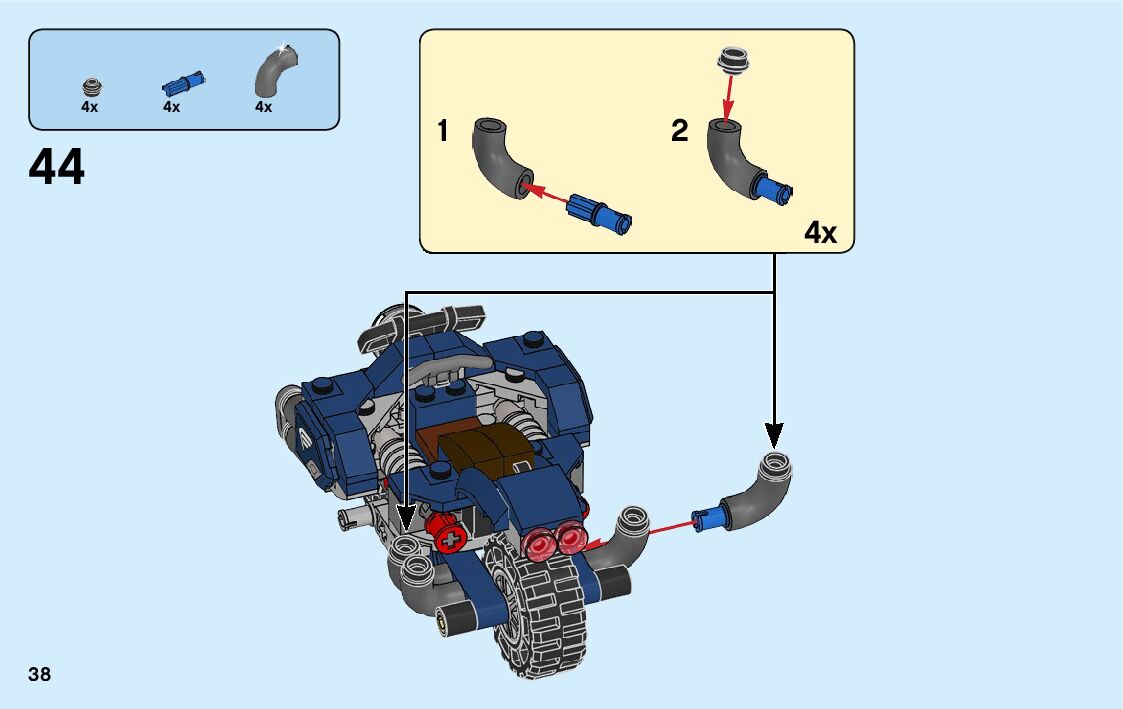 4x
4x
4x

44

1

2

4x

38