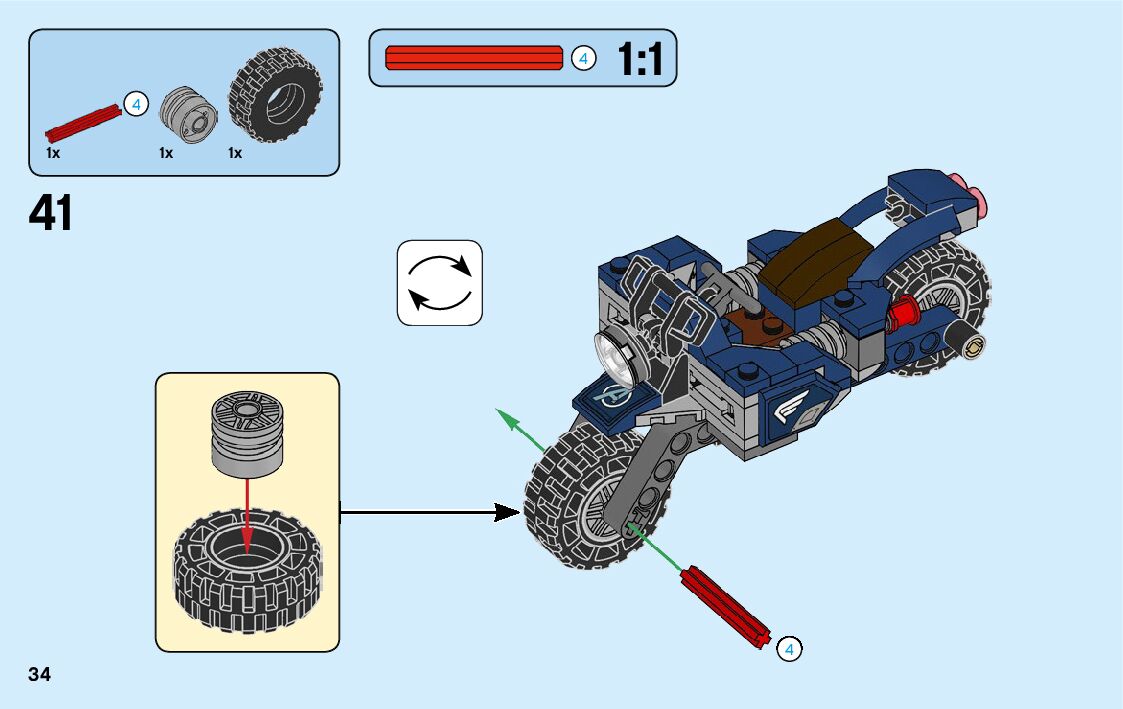 4
1x 1x 1x

4 1:1

41

4

34