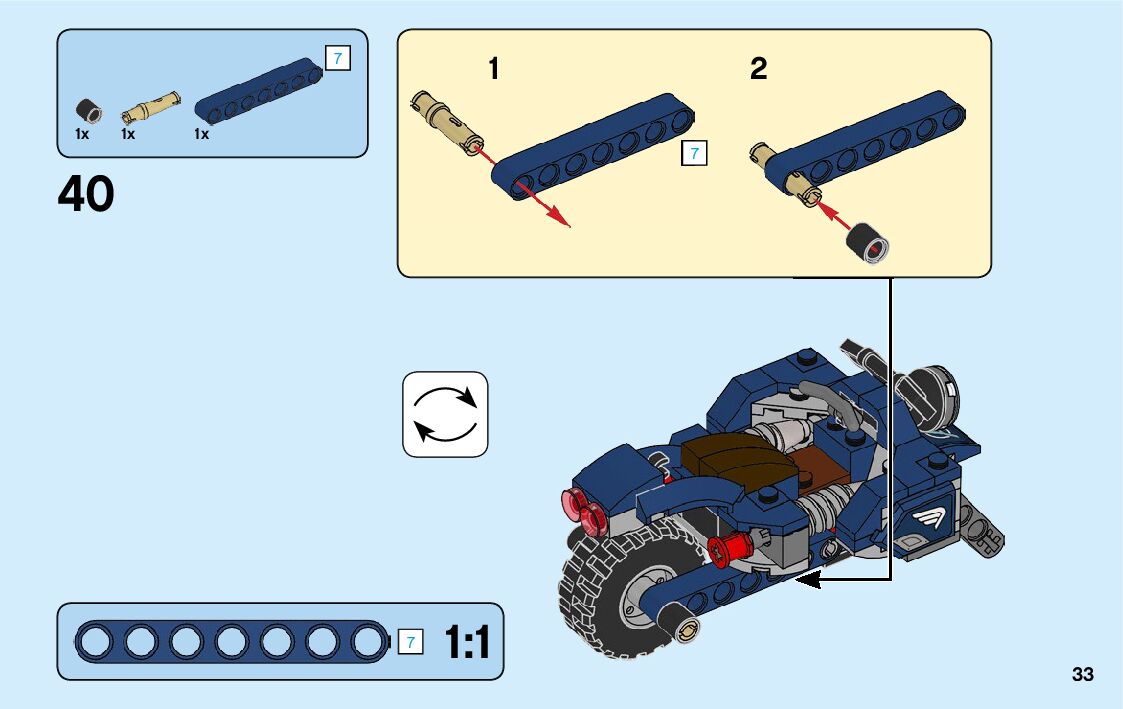 7

1x 1x 1x

40

1

7

2

7

1:1

33