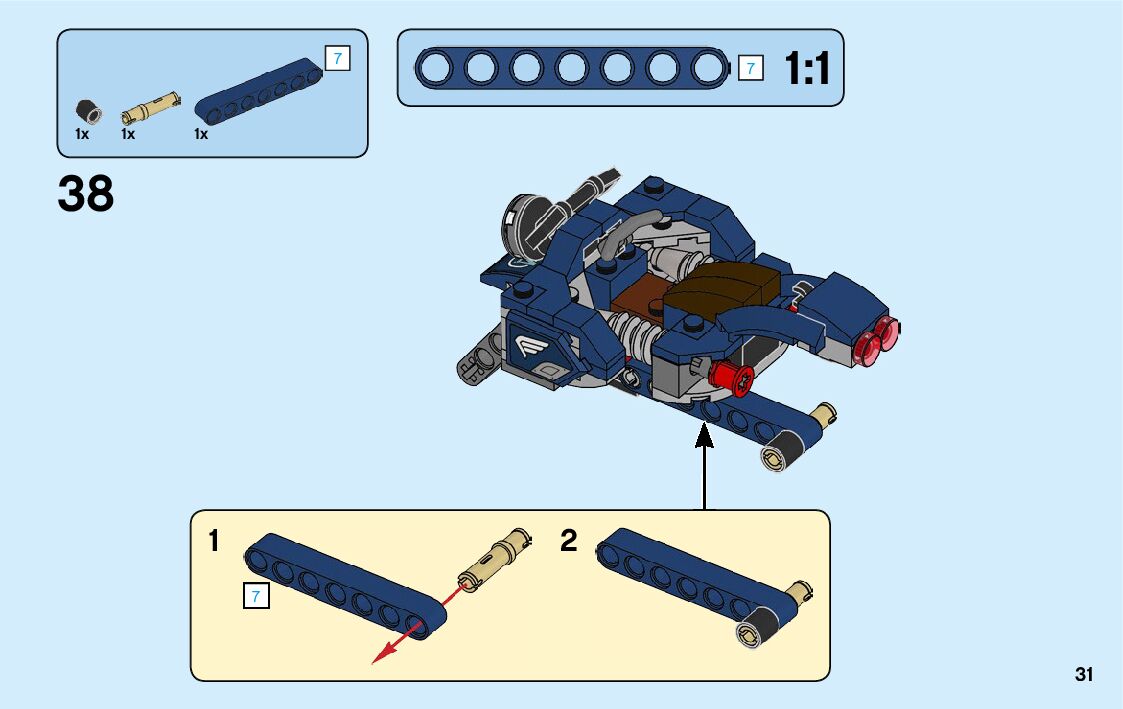 7

1x 1x 1x

7 1:1

38

1

7

2

31