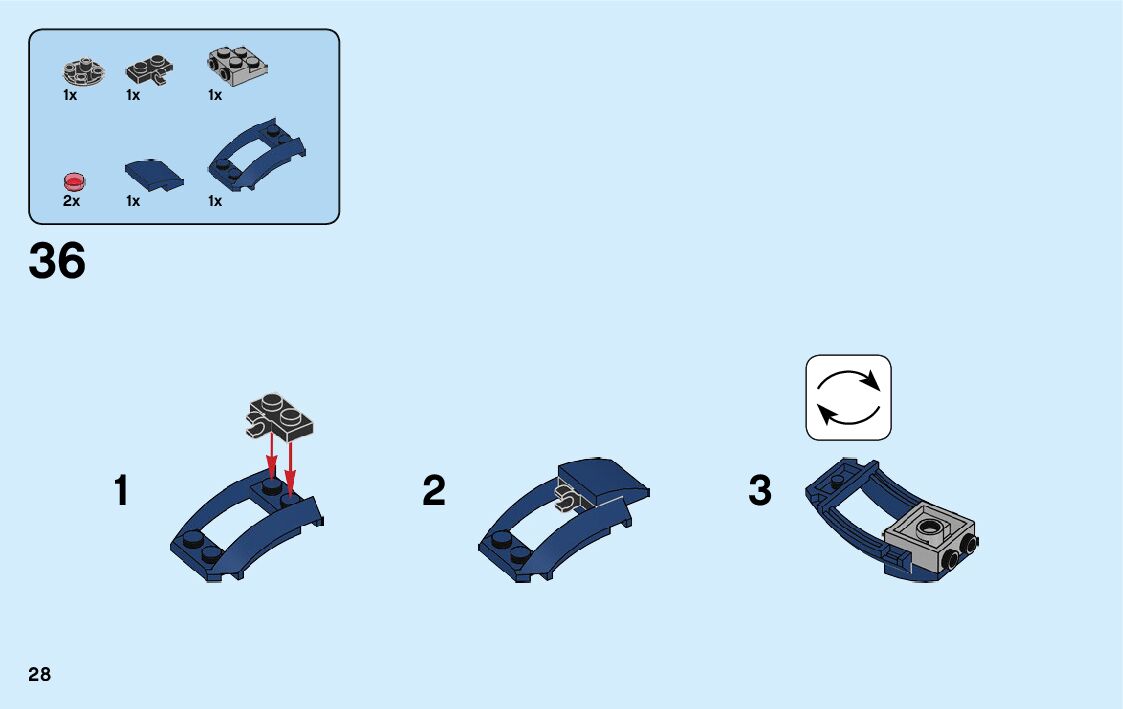 1x 1x 1x

2x 1x 1x

36

1

2

3

28