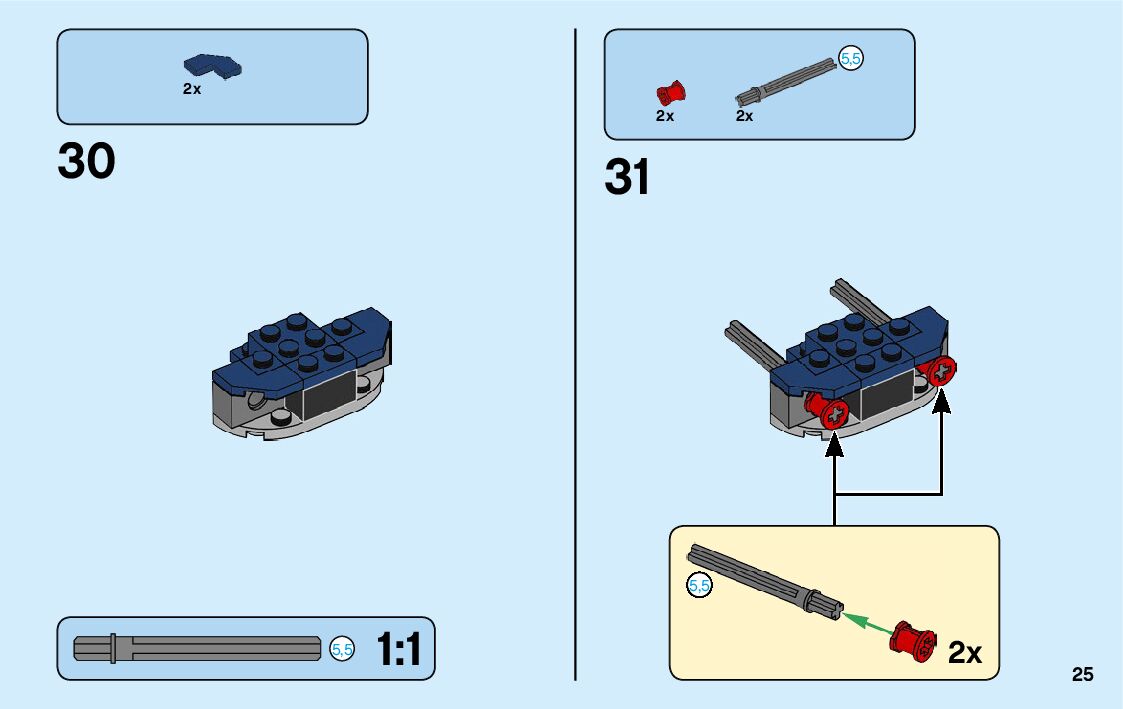 2x

30

5,5

1:1

5,5

2x

2x

31

5,5

2x

25