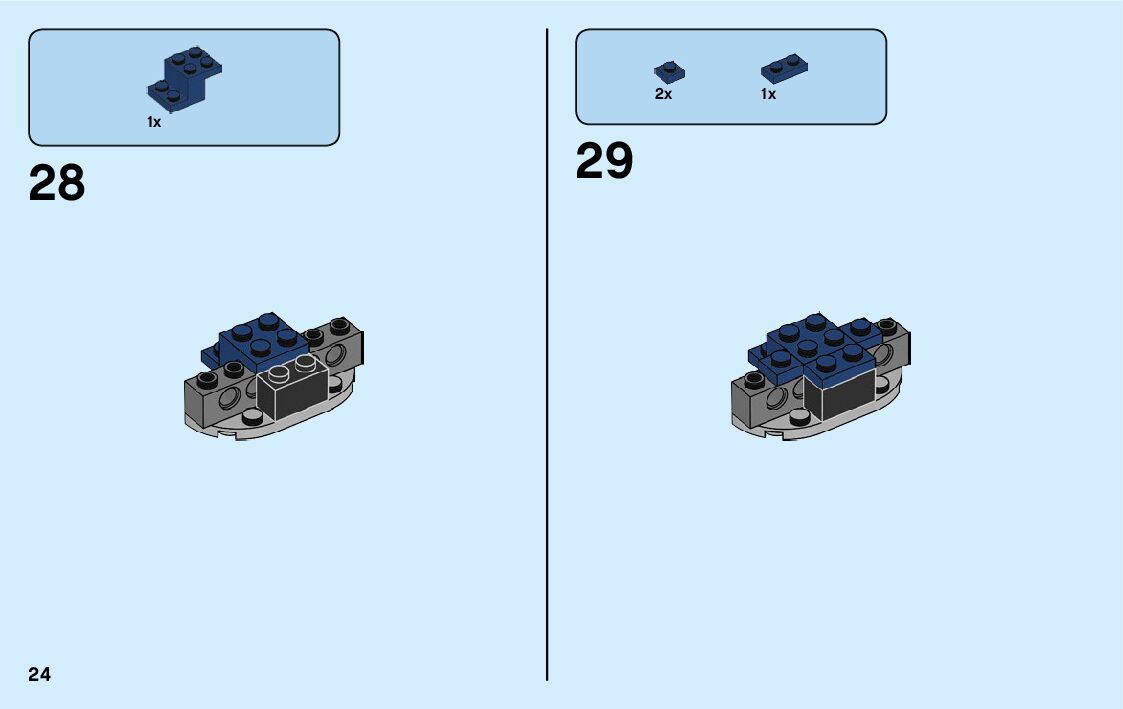 1x

28

2x 1x

29

24