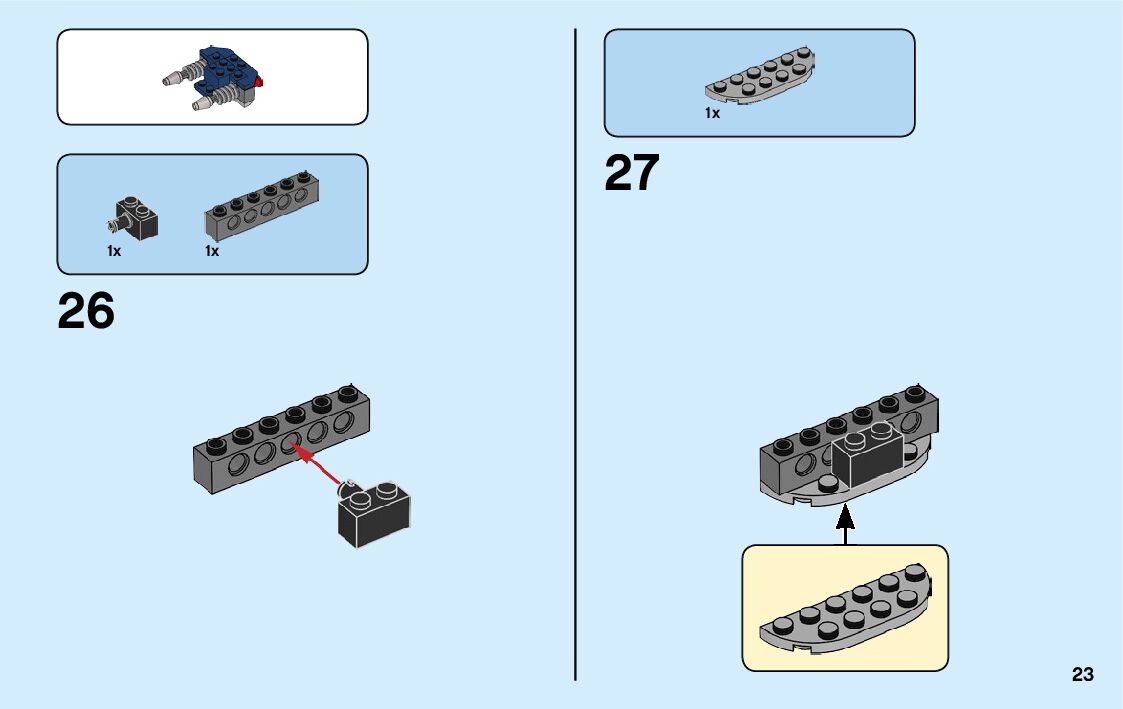 1x 1x

26

1x

27

23