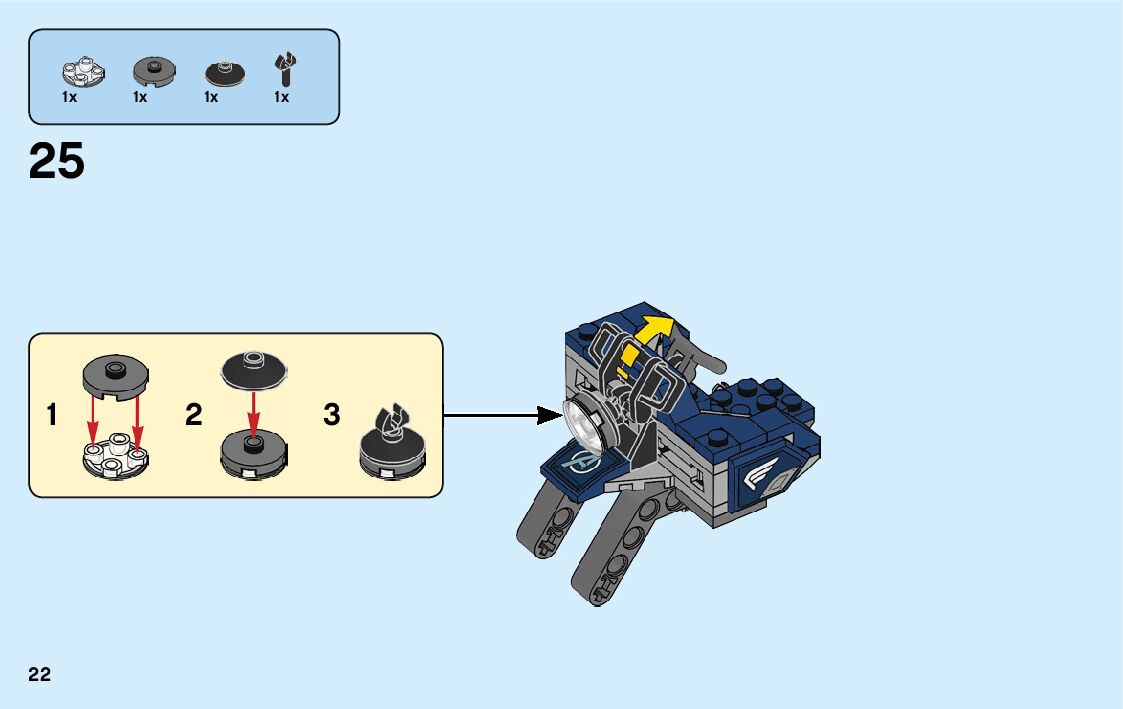 1x 1x 1x 1x

25

1 2 3

22