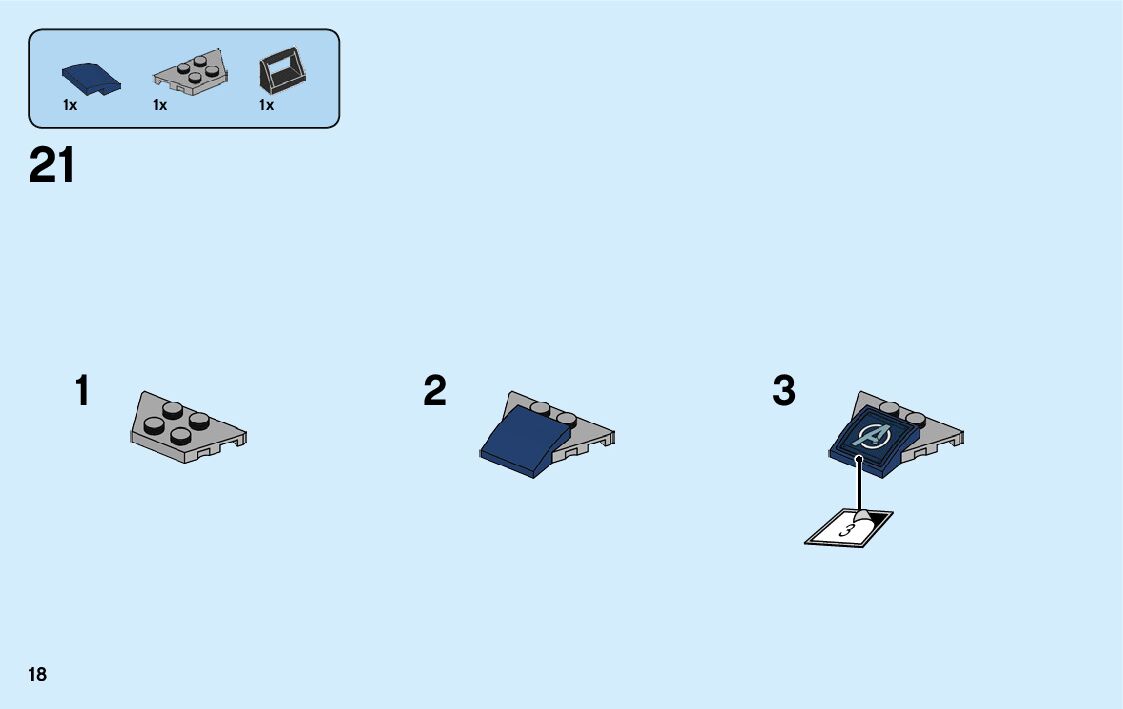 1x 1x 1x

21

1

2

3

3

18