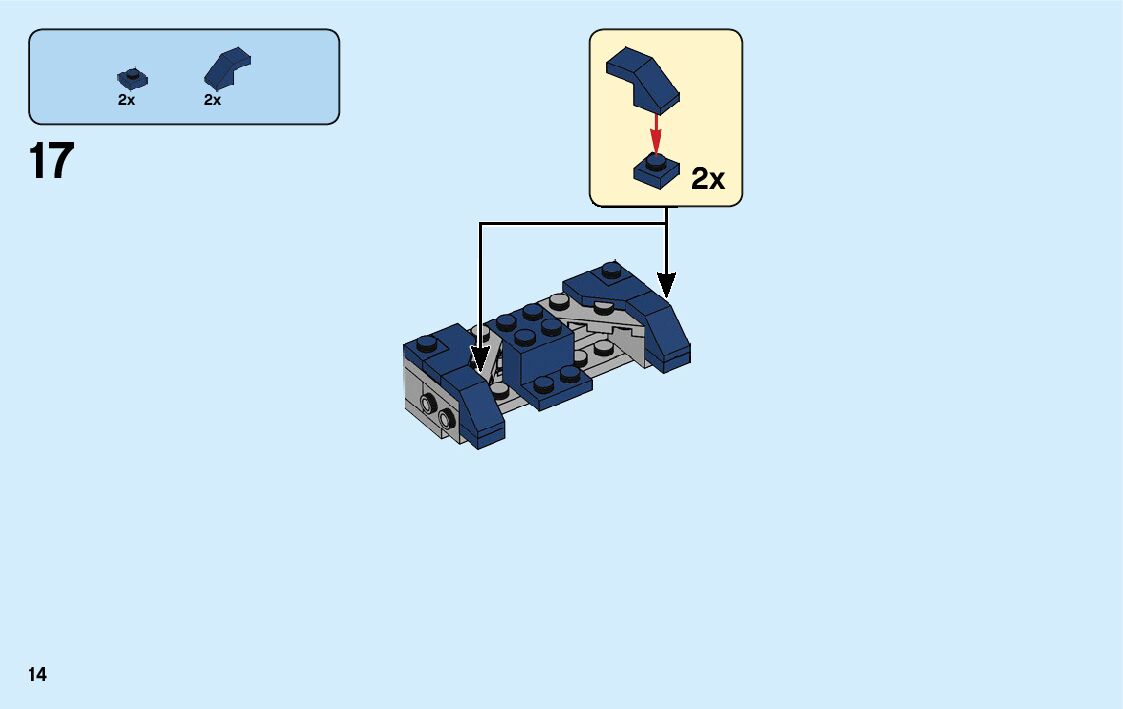 2x 2x

17

2x

14