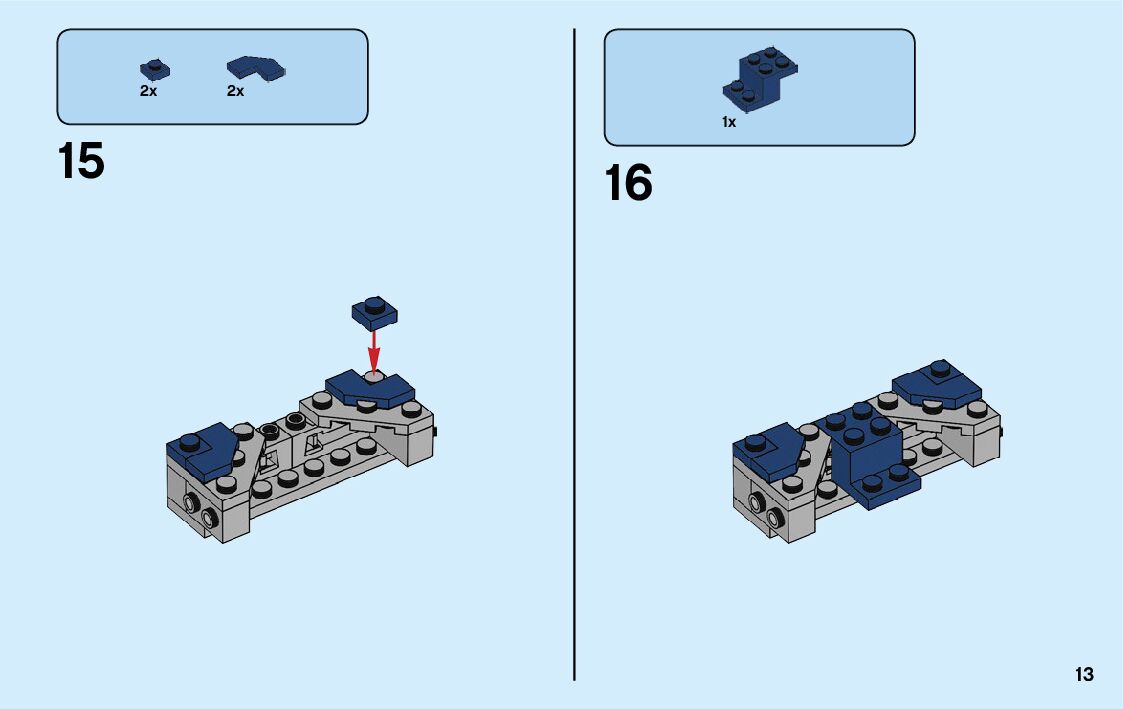 2x 2x

15

1x

16

13