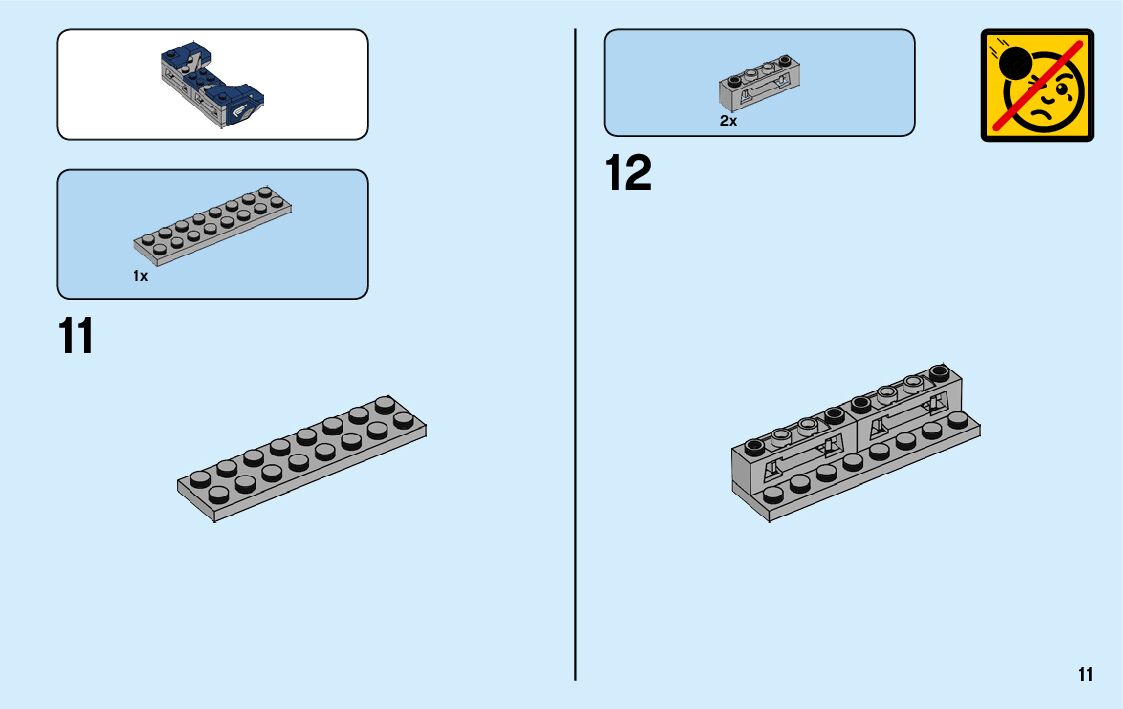 1x

11

2x

12

11