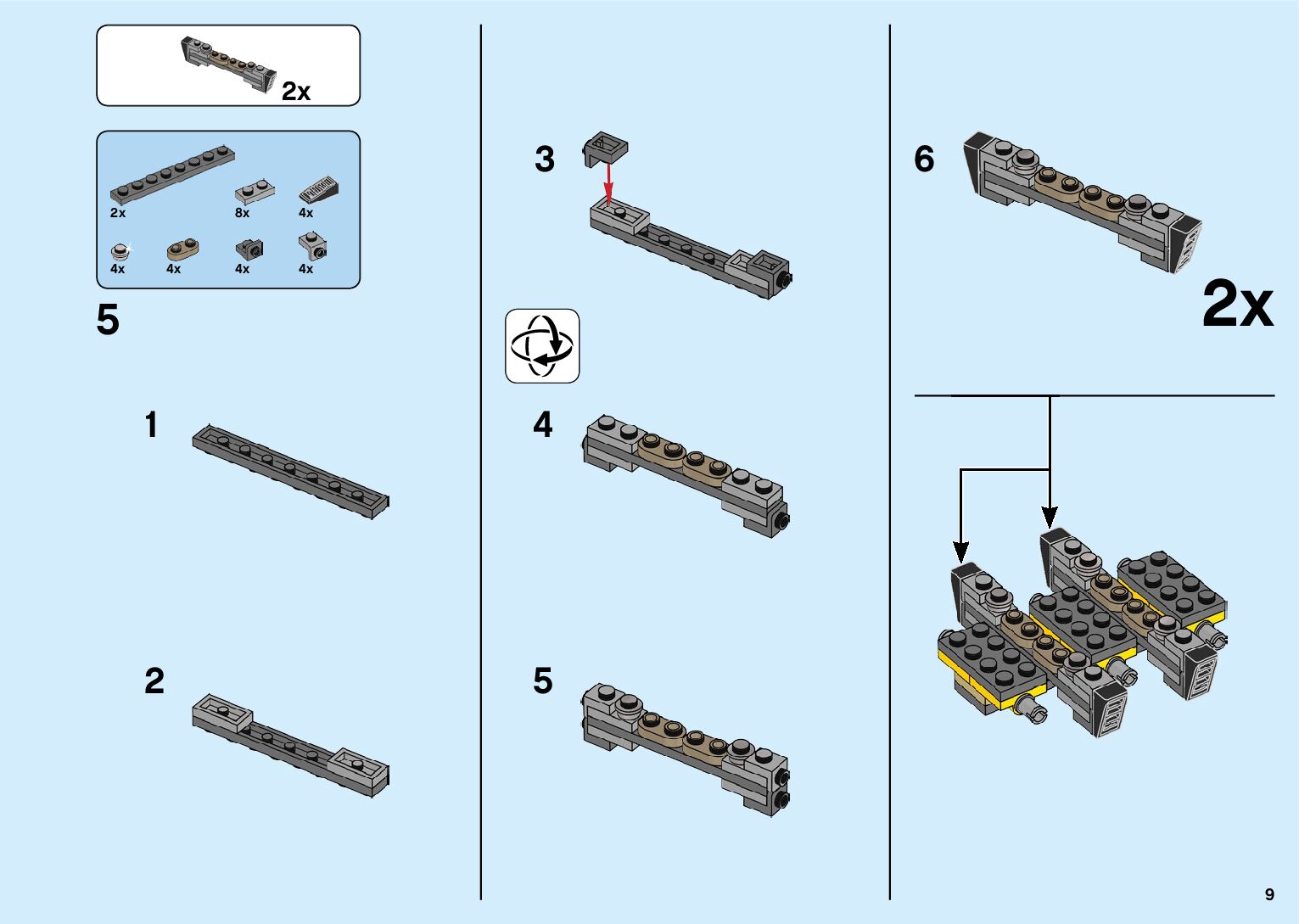 2x

2x
8x
4x
4x
4x
4x
4x

5

1

2

3

4

5

6

2x

9