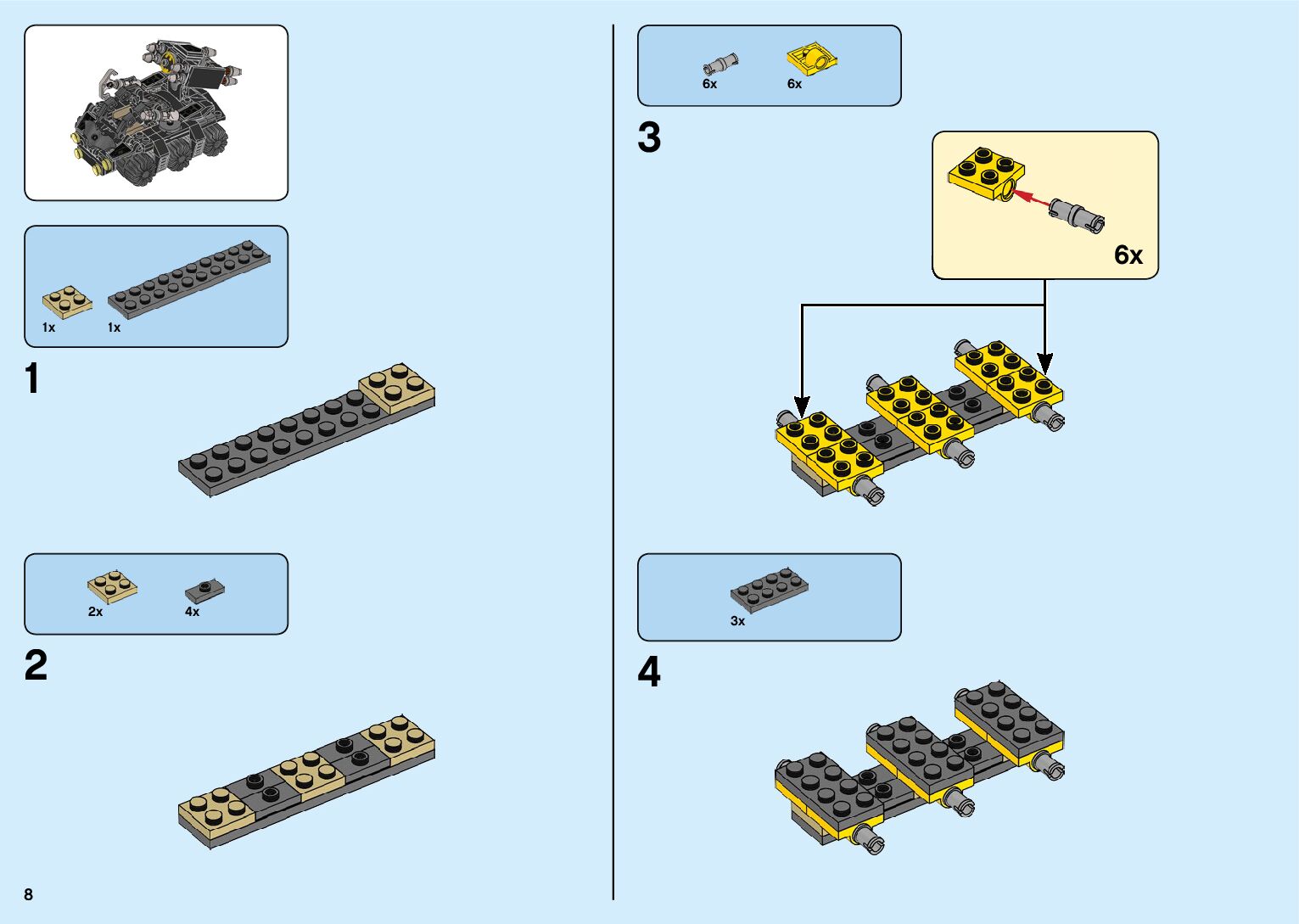 1x 1x

1

2x 4x

2

8

6x 6x

3

6x

3x

4