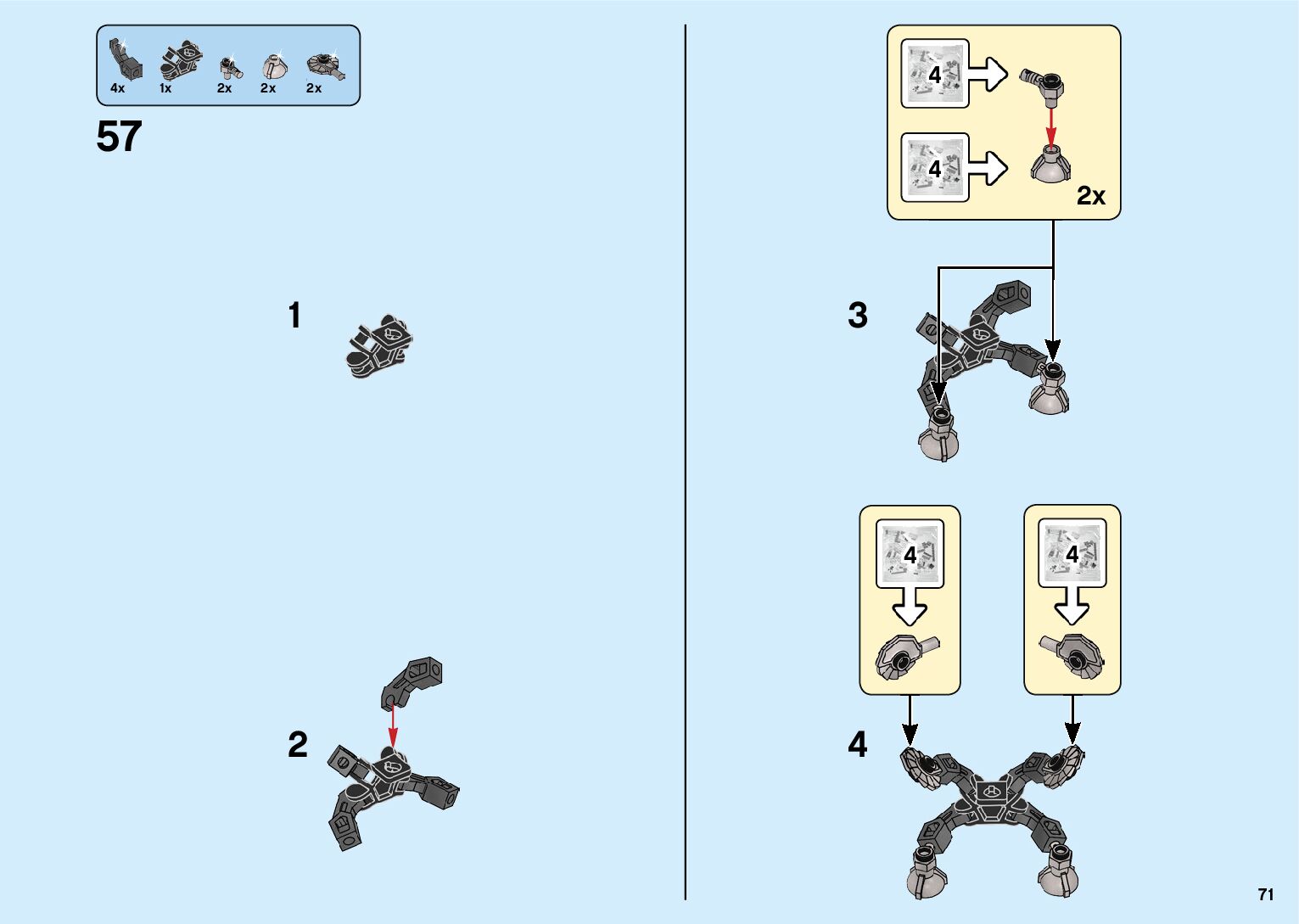 4x 1x 2x 2x 2x

57

1

2

4

4

2x

3

4

4

4

71