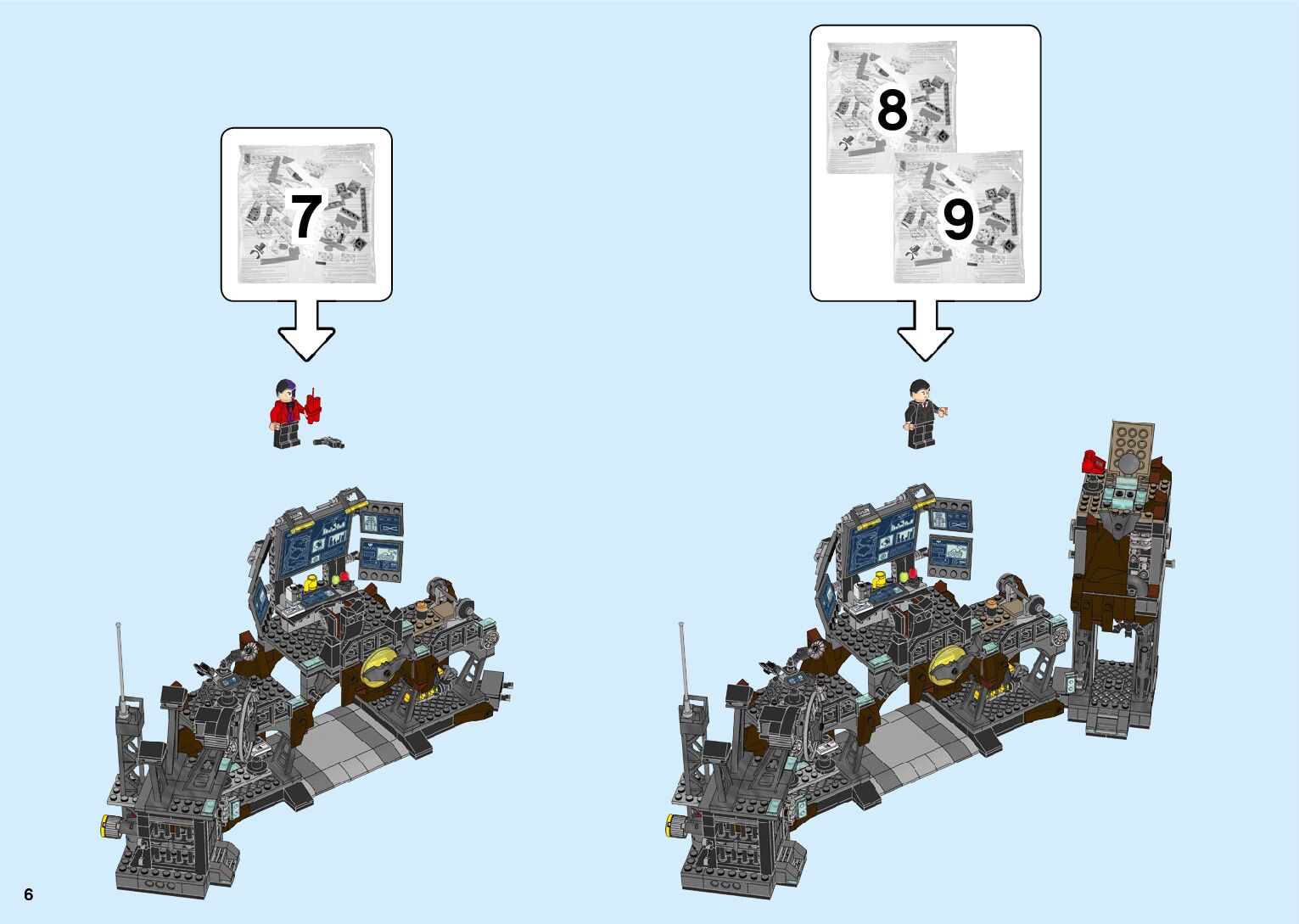 7

8

9

6