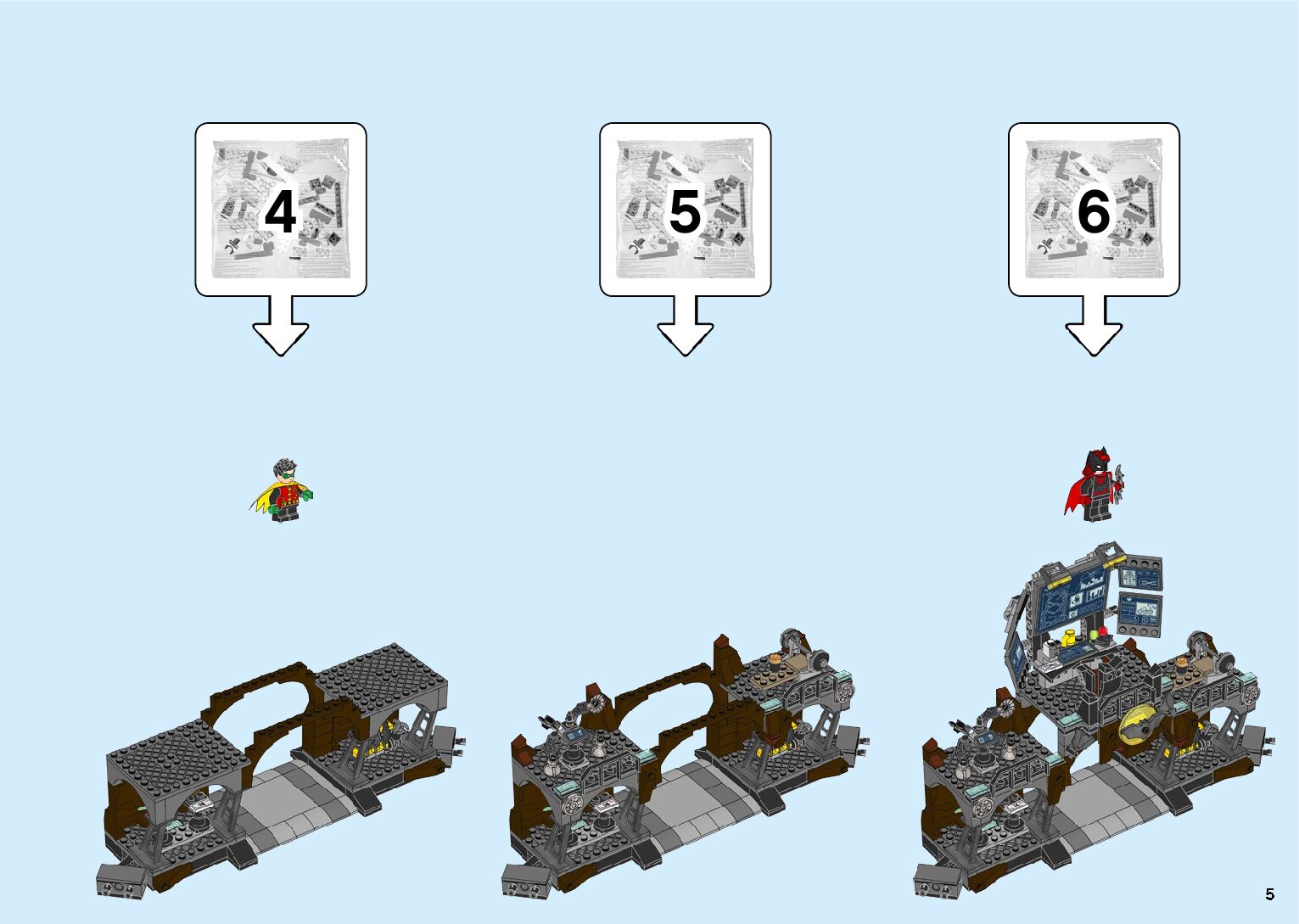 4

5

6

5