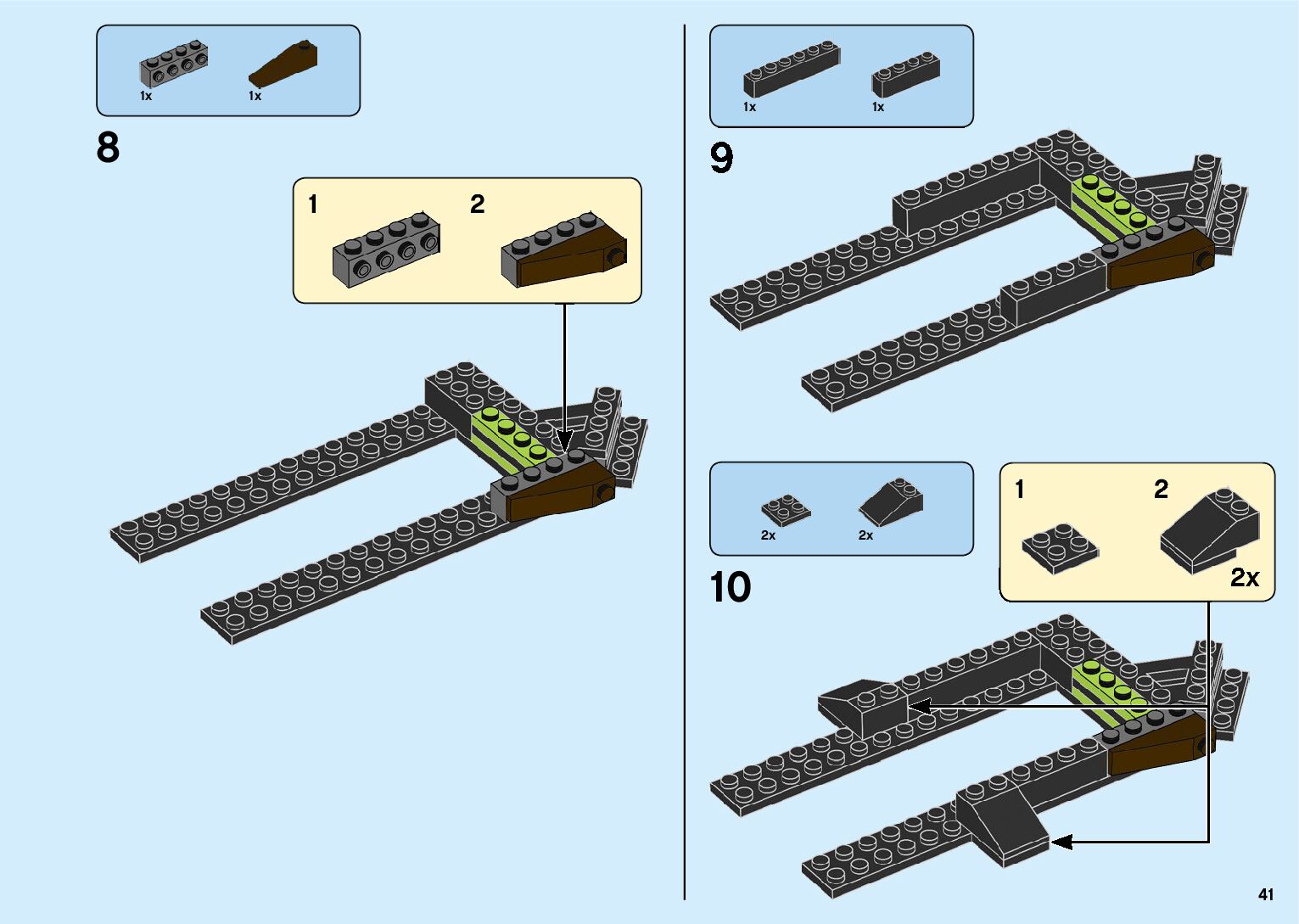 1x 1x

8

1 2

1x 1x

9

2x 2x

10

1 2

2x

41