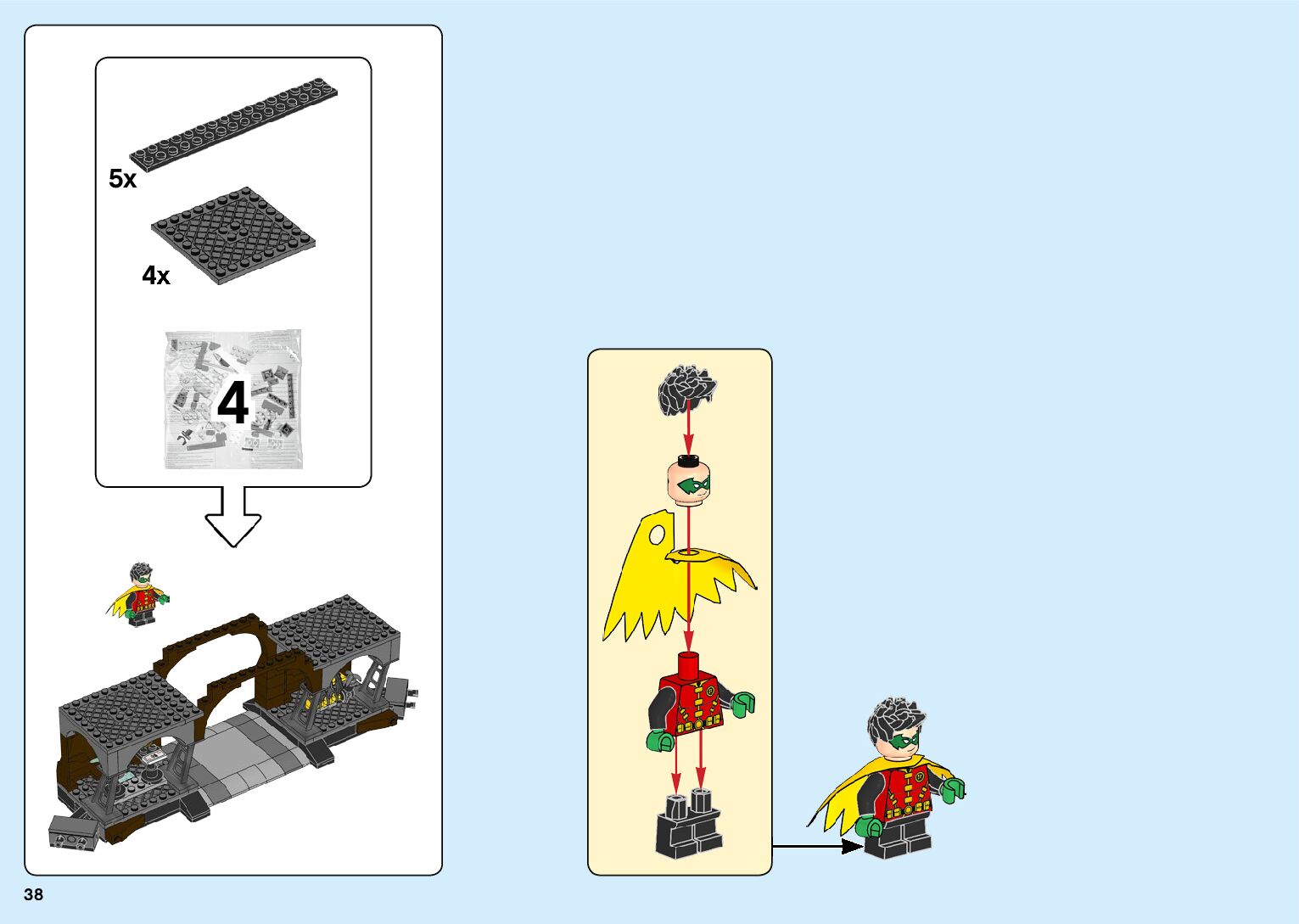 5x

4x

4

38