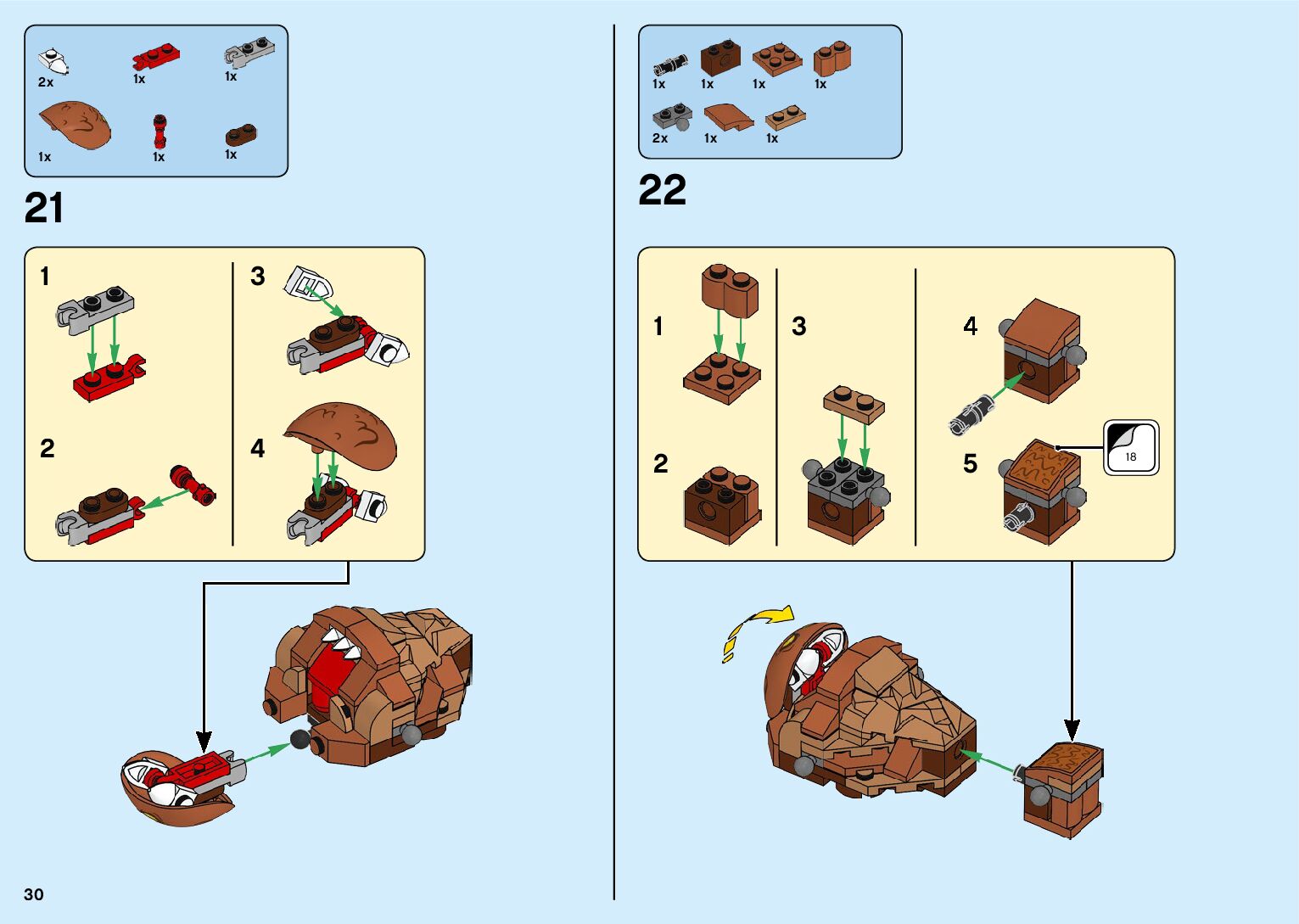 2x
1x
1x
1x
1x
1x

21

1
2
3
4

30

1x
1x
1x
1x
2x
1x
1x

22

1
2
3
4
5
18