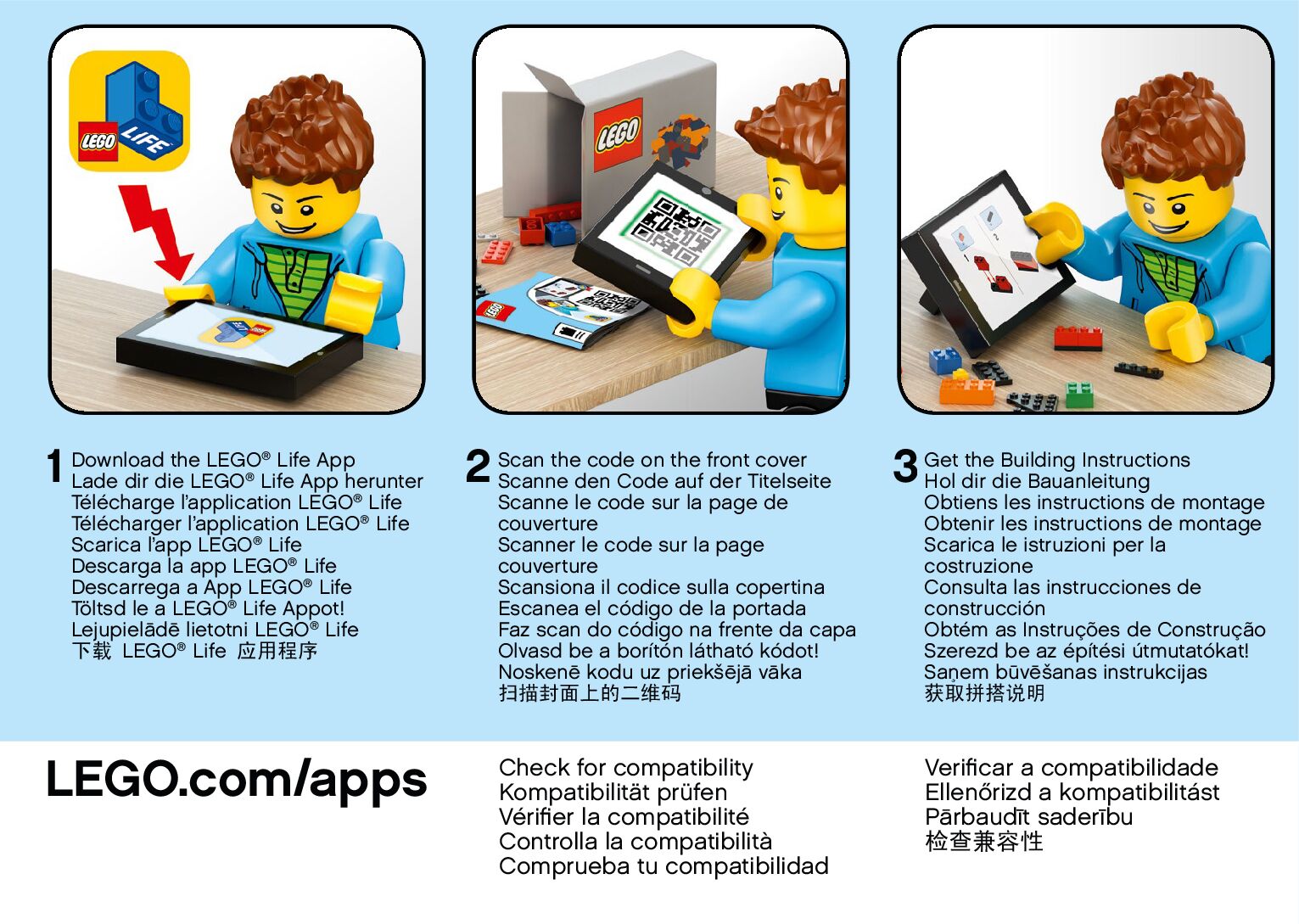 LEGO LIFE

LEGO

LEGO

1 Download the LEGO® Life App
Lade dir die LEGO® Life App herunter
Télécharge l'application LEGO® Life
Télécharger l'application LEGO® Life
Scarica l'app LEGO® Life
Descarga la app LEGO® Life
Descarrega a App LEGO® Life
Töltsd le a LEGO® Life Appot!
Lejupielādē lietotni LEGO® Life
下载 LEGO® Life 应用程序

2 Scan the code on the front cover
Scanne den Code auf der Titelseite
Scanne le code sur la page de couverture
Scanner le code sur la page couverture
Scansiona il codice sulla copertina
Escanea el código de la portada
Faz scan do código na frente da capa
Olvasd be a borítón látható kódot!
Noskenē kodu uz priekšējā vāka
扫描封面上的二维码

3 Get the Building Instructions
Hol dir die Bauanleitung
Obtiens les instructions de montage
Obtenir les instructions de montage
Scarica le istruzioni per la costruzione
Consulta las instrucciones de construcción
Obtém as Instruções de Construção
Szerezd be az építési útmutatókat!
Saņem būvēšanas instrukcijas
获取拼搭说明

LEGO.com/apps

Check for compatibility
Kompatibilität prüfen
Vérifier la compatibilité
Controlla la compatibilità
Comprueba tu compatibilidad

Verificar a compatibilidade
Ellenőrizd a kompatibilitást
Pārbaudīt saderību
检查兼容性