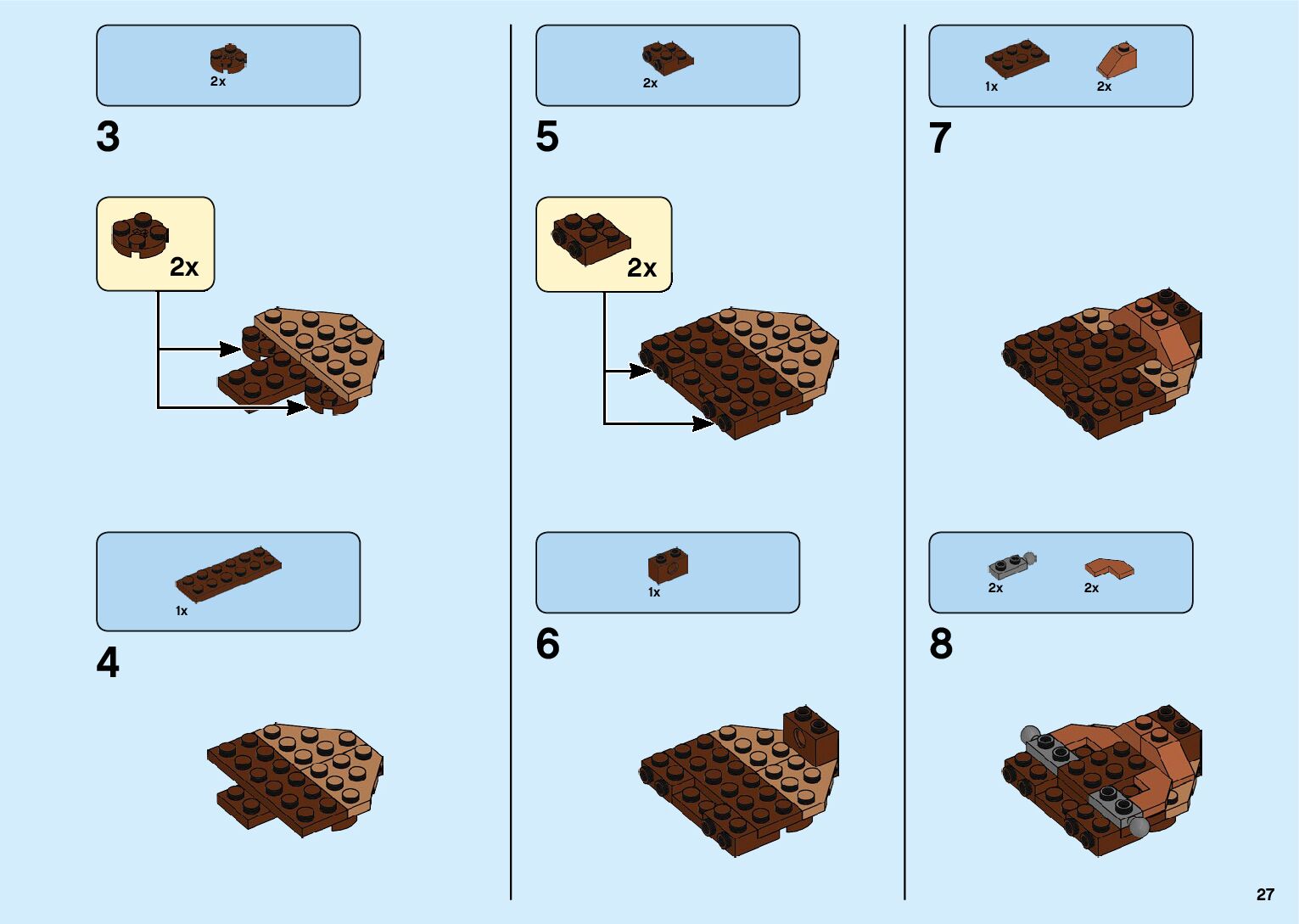 2x

3

2x

1x

4

2x

5

2x

1x

6

1x 2x

7

2x 2x

8

27