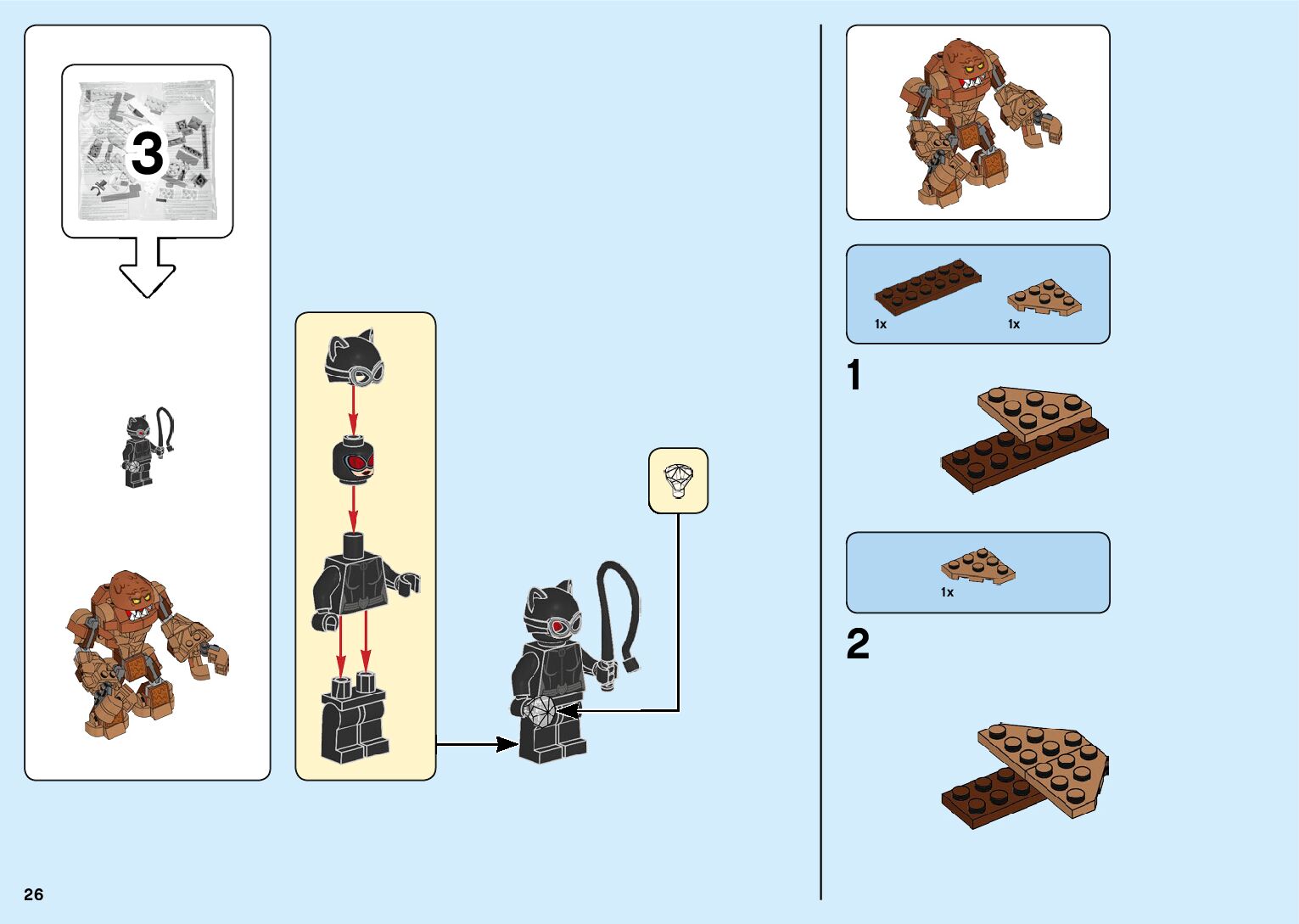 3

1x
1x

1

1x

2

26