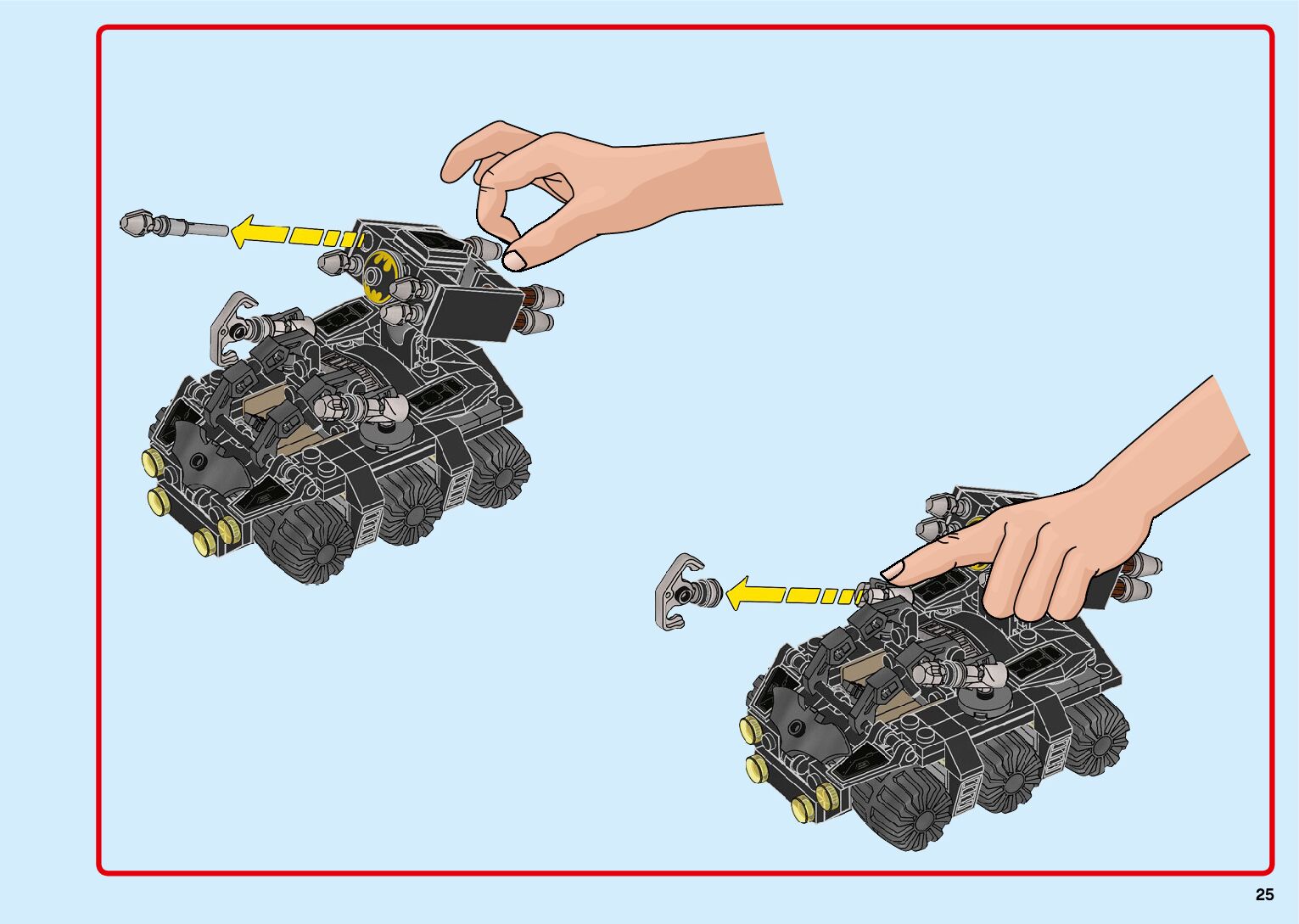 25