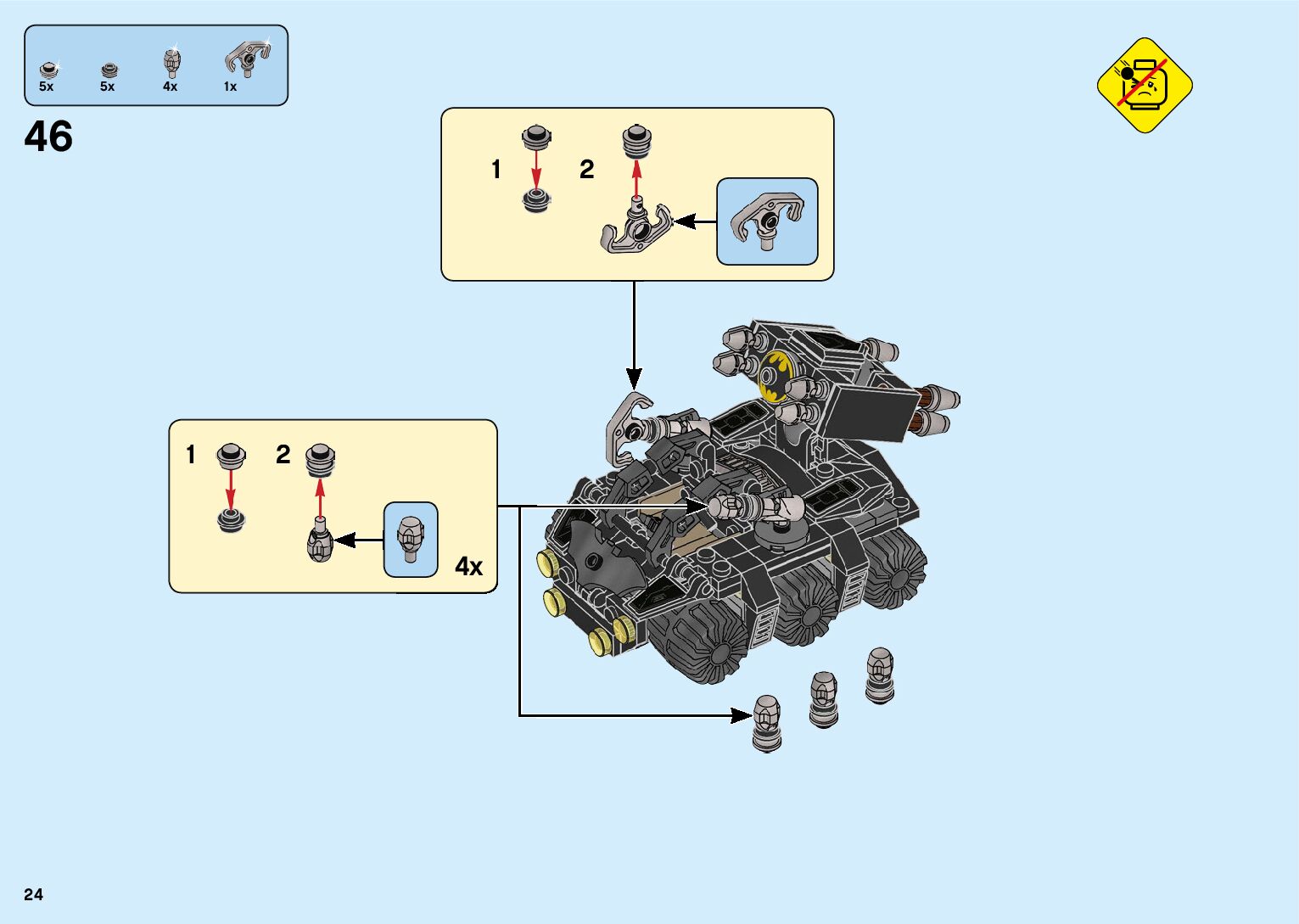 5x 5x 4x 1x

46

1 2

1 2

4x

24