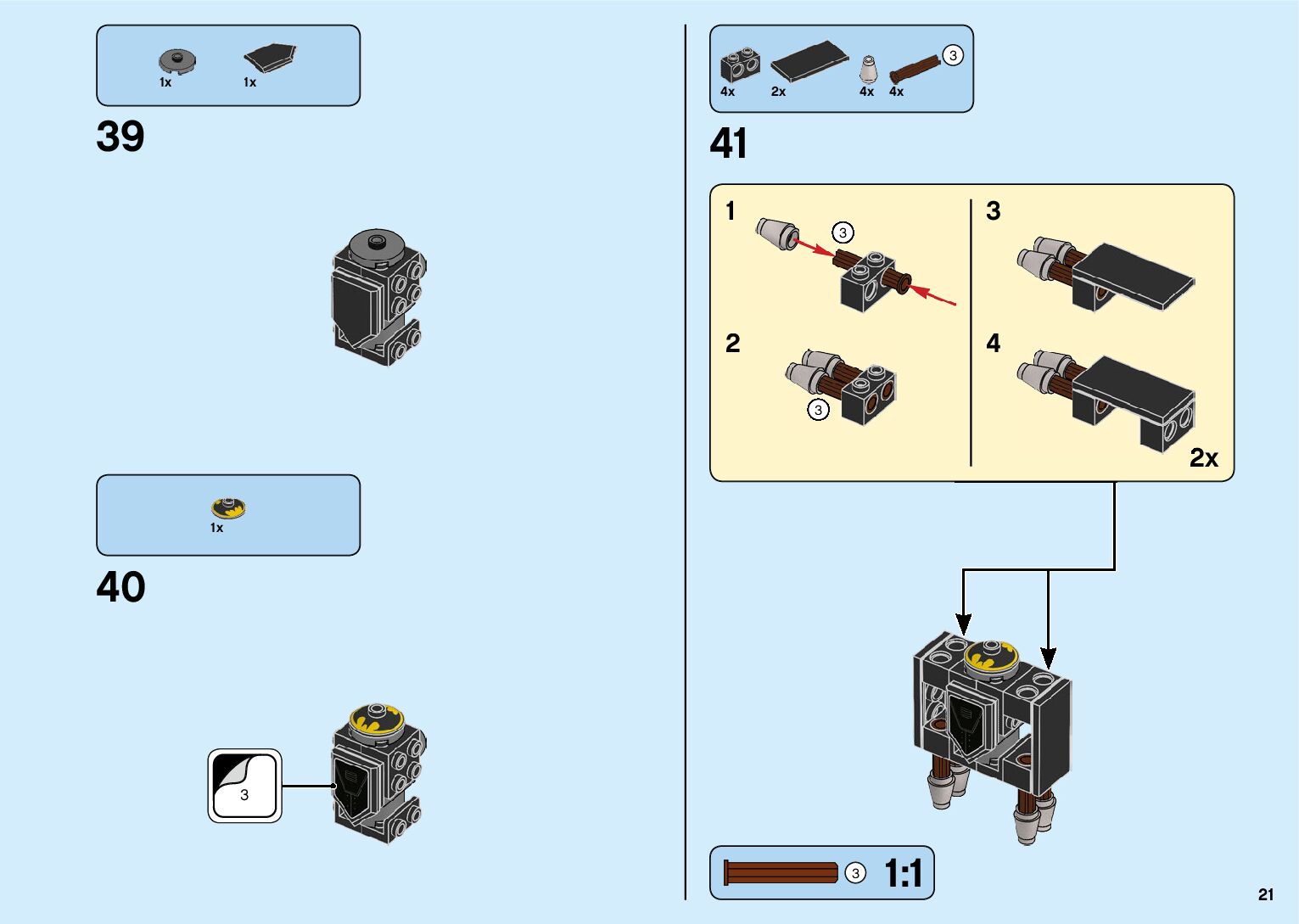 1x 1x

39

1x

40

3

4x 2x 4x 4x 3

41

1

3

2

3

3

4

2x

3 1:1

21