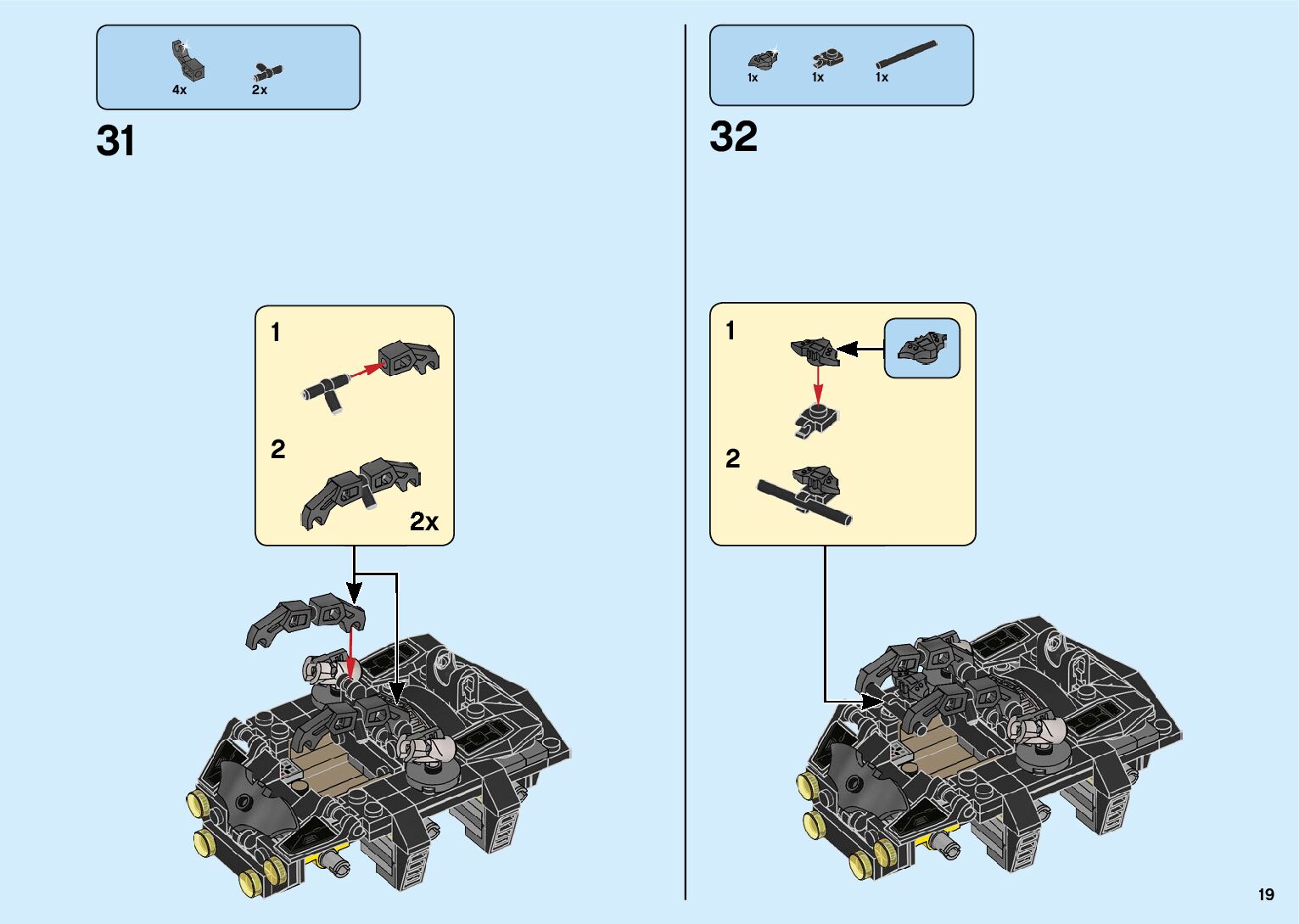 4x
2x

31

1

2

2x

1x
1x
1x

32

1

2

19